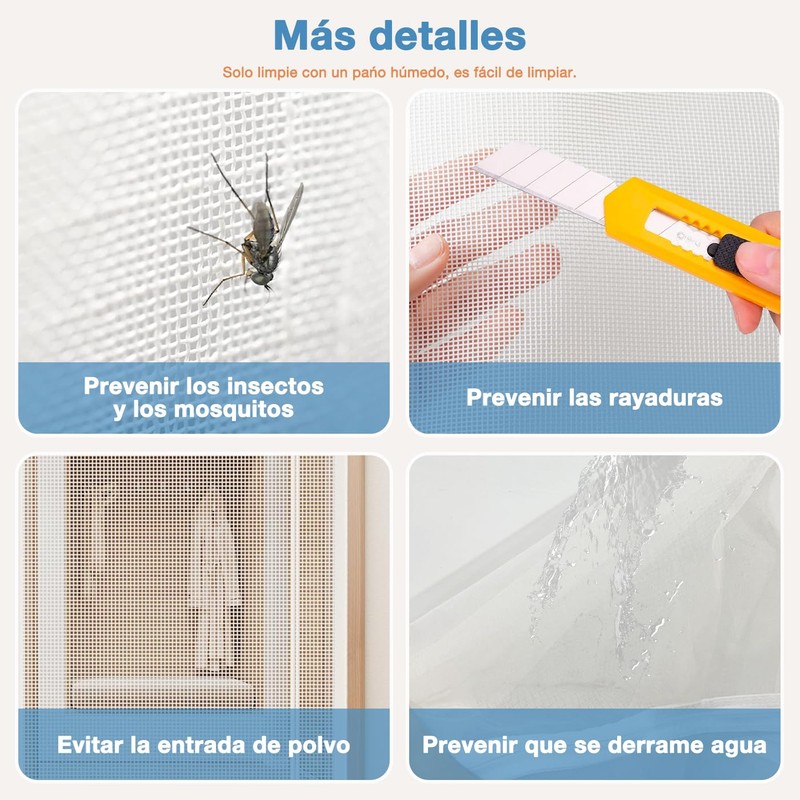 Más detalles

Solo limpie con un paño húmedo, es fácil de limpiar.

Prevenir los insectos y los mosquitos

Prevenir las rayaduras

Evitar la entrada de polvo

Prevenir que se derrame agua