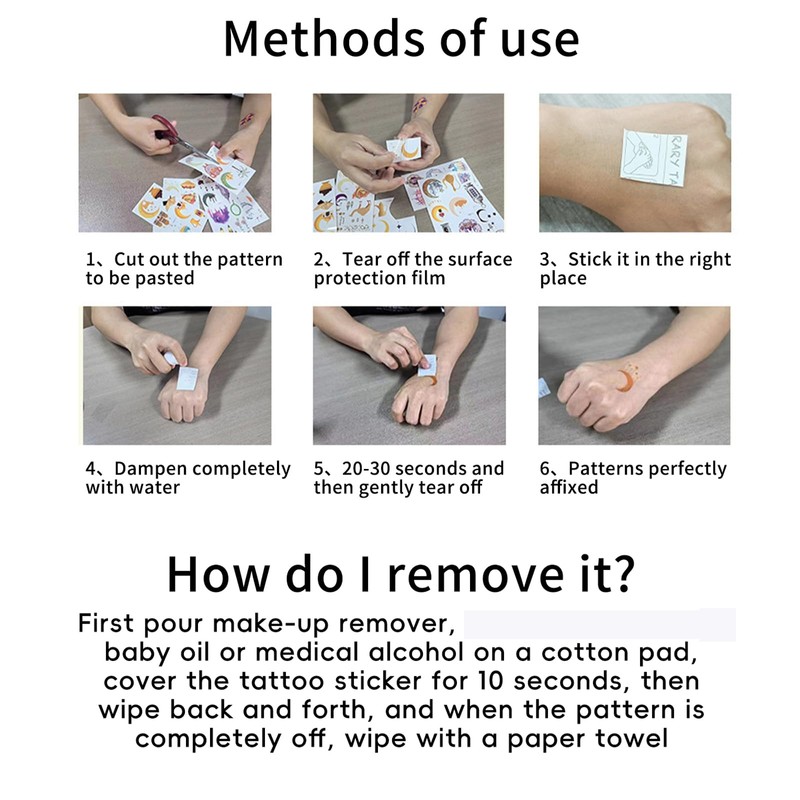 Methods of use

RARY TA

1、Cut out the pattern to be pasted

2、Tear off the surface protection film

3、Stick it in the right place

4、Dampen completely with water

5、20-30 seconds and then gently tear off

6、Patterns perfectly affixed

How do I remove it?

First pour make-up remover, baby oil or medical alcohol on a cotton pad, cover the tattoo sticker for 10 seconds, then wipe back and forth, and when the pattern is completely off, wipe with a paper towel