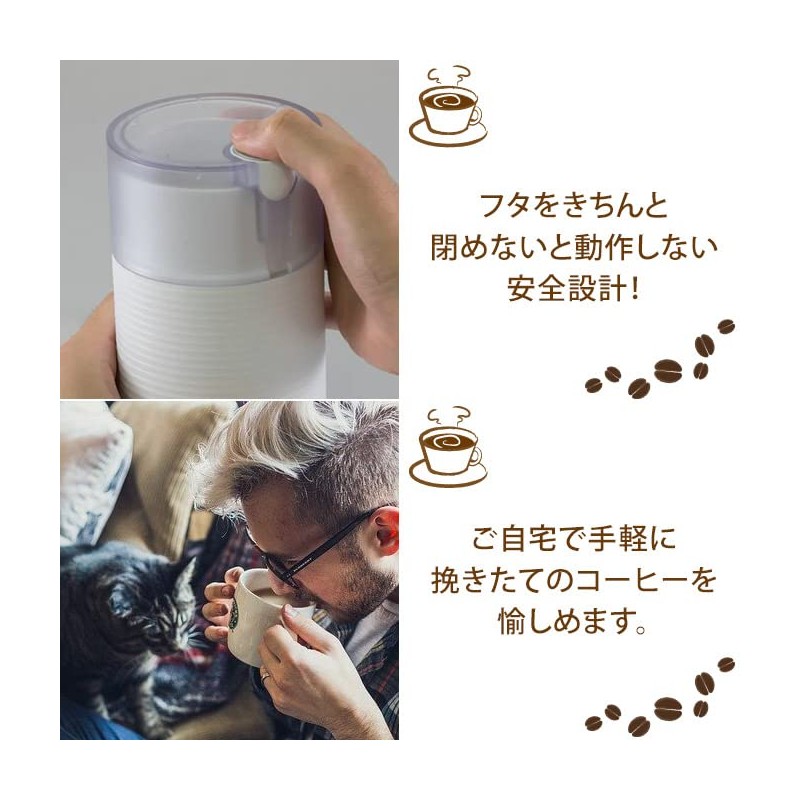 フタをきちんと
閉めないと動作しない
安全設計！

ご自宅で手軽に
挽きたてのコーヒーを
愉しめます。