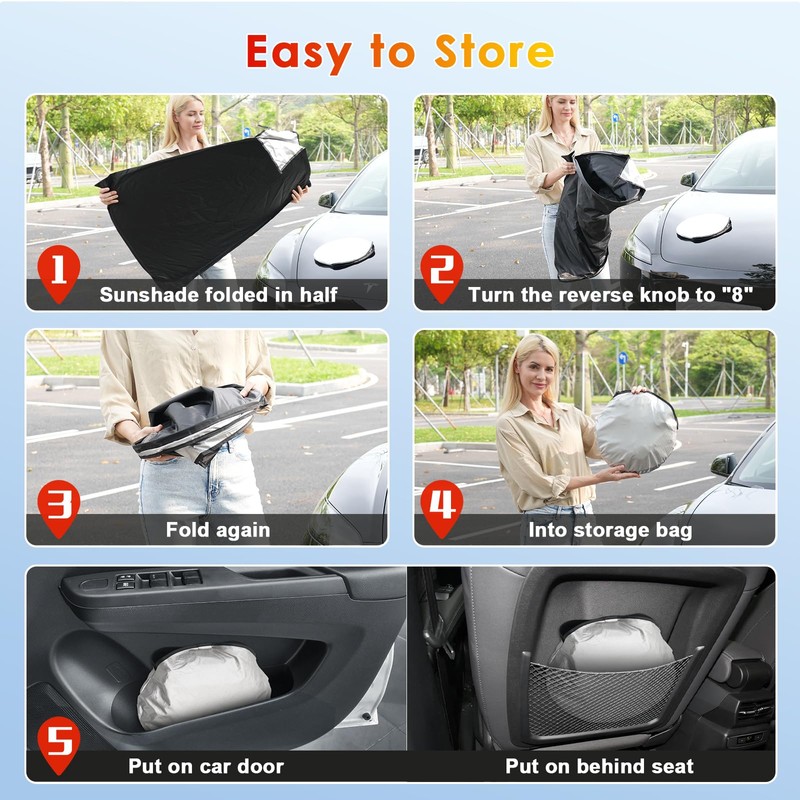 Easy to Store

1
Sunshade folded in half

2
Turn the reverse knob to "8"

3
Fold again

4
Into storage bag

5
Put on car door

Put on behind seat