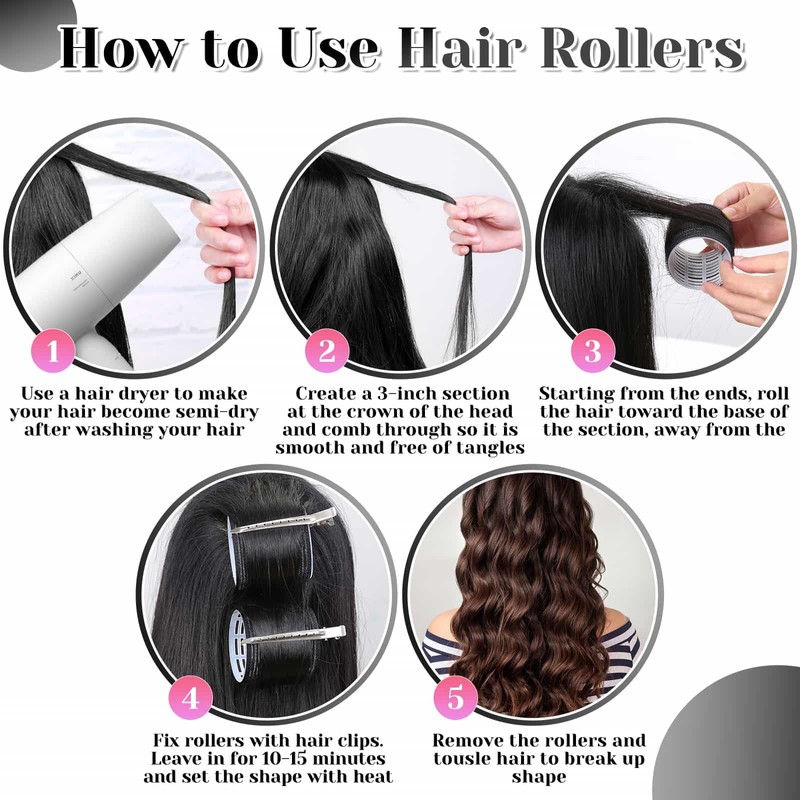 How to Use Hair Rollers

1
Use a hair dryer to make your hair become semi-dry after washing your hair

2
Create a 3-inch section at the crown of the head and comb through so it is smooth and free of tangles

3
Starting from the ends, roll the hair toward the base of the section, away from the

4
Fix rollers with hair clips. Leave in for 10-15 minutes and set the shape with heat

5
Remove the rollers and tousle hair to break up shape