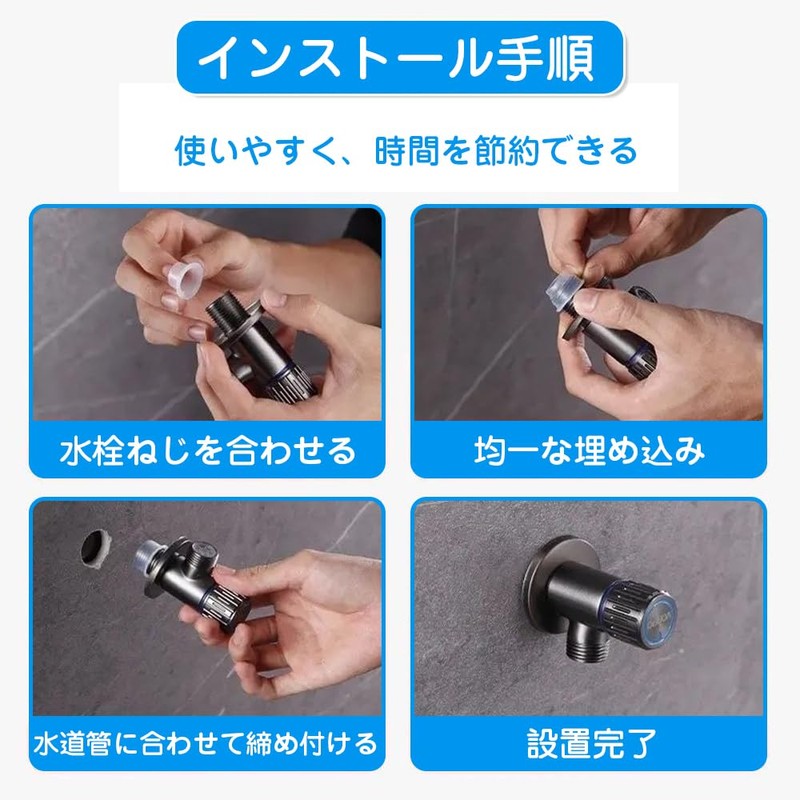 インストール手順

使いやすく、時間を節約できる

水栓ねじを合わせる

均一な埋め込み

水道管に合わせて締め付ける

設置完了