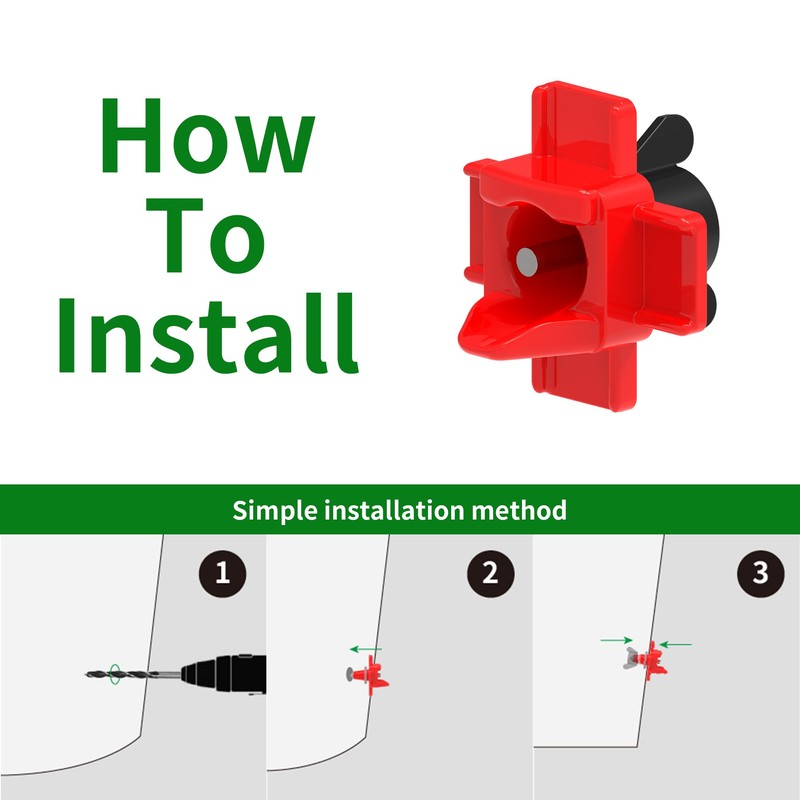 How
To
Install

Simple installation method

1

2

3