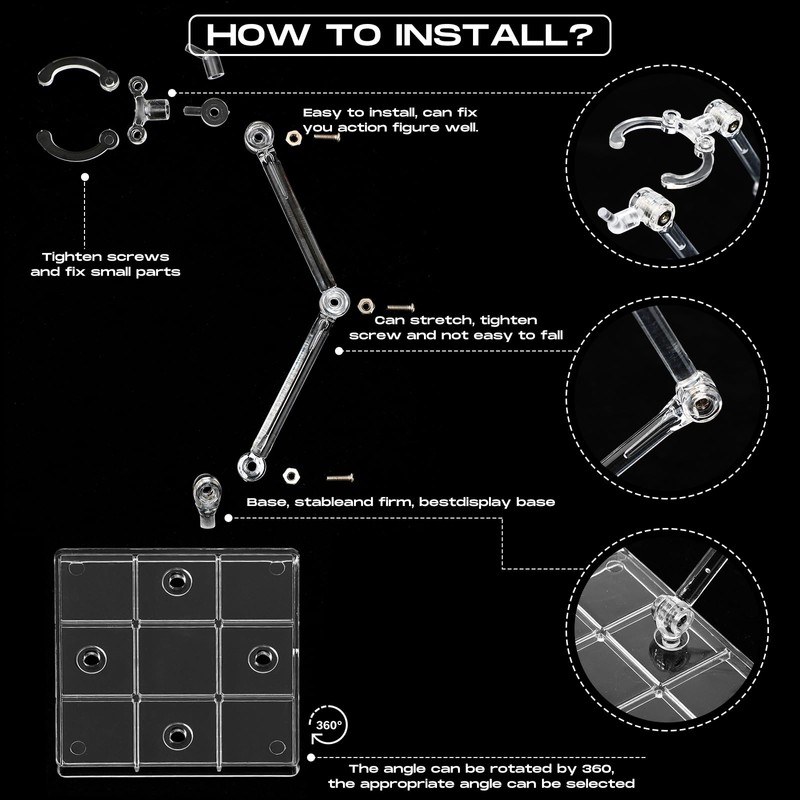 HOW TO INSTALL?

Easy to install, can fix you action figure well.

Tighten screws and fix small parts

Can stretch, tighten screw and not easy to fall

Base, stableand firm, bestdisplay base

360°

The angle can be rotated by 360, the appropriate angle can be selected