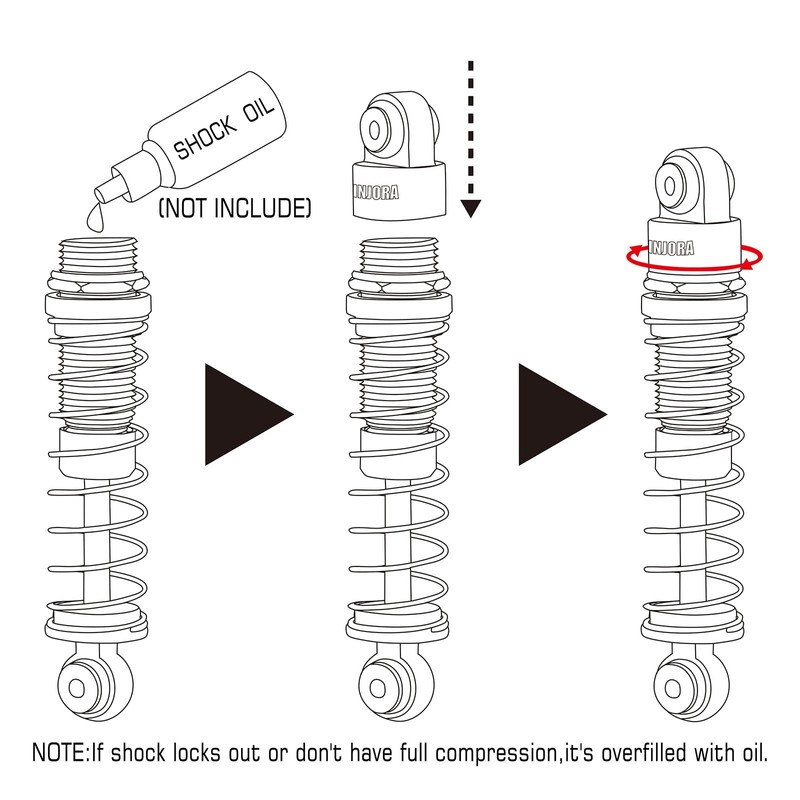 SHOCK OIL
(NOT INCLUDE)

INJORA

INJORA

NOTE:If shock locks out or don't have full compression,it's overfilled with oil.