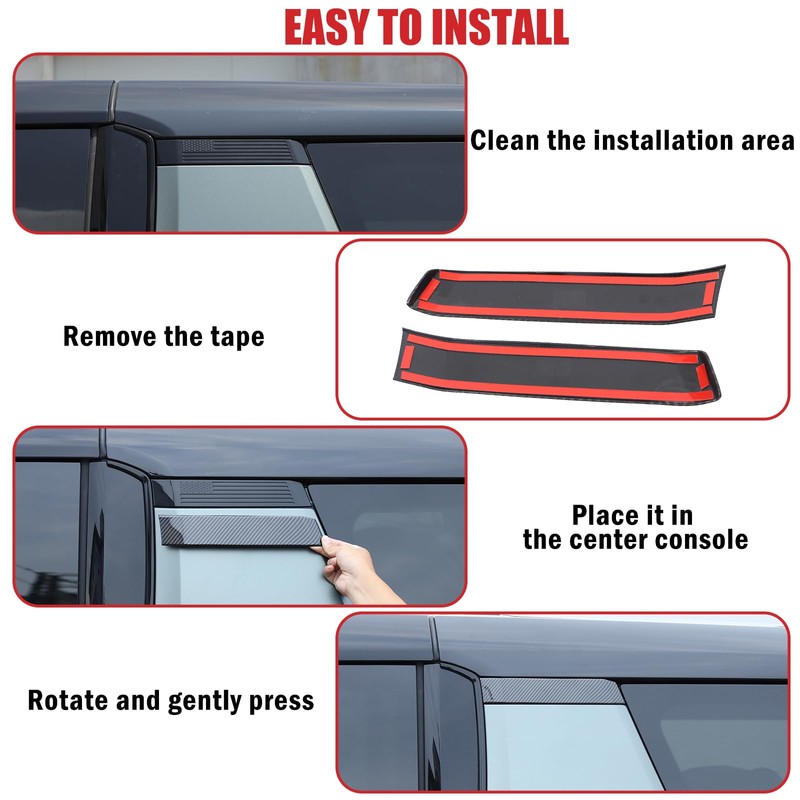 EASY TO INSTALL

Clean the installation area

Remove the tape

Place it in the center console

Rotate and gently press