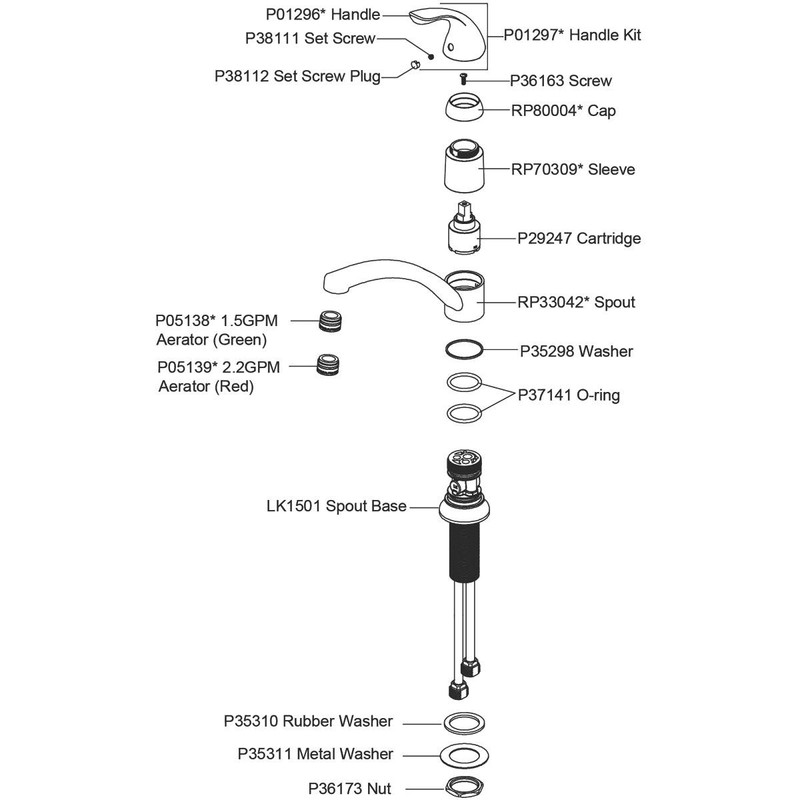 P01296* Handle
P38111 Set Screw
P38112 Set Screw Plug
P01297* Handle Kit
P36163 Screw
RP80004* Cap
RP70309* Sleeve
P29247 Cartridge
RP33042* Spout
P05138* 1.5GPM Aerator (Green)
P05139* 2.2GPM Aerator (Red)
P35298 Washer
P37141 O-ring
LK1501 Spout Base
P35310 Rubber Washer
P35311 Metal Washer
P36173 Nut