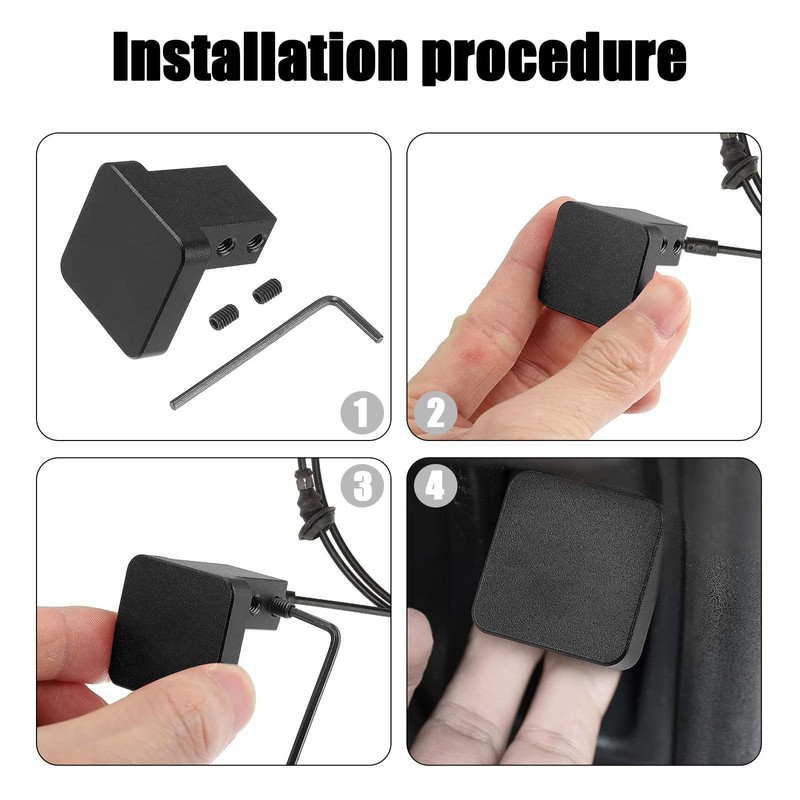 Installation procedure

1

2

3

4