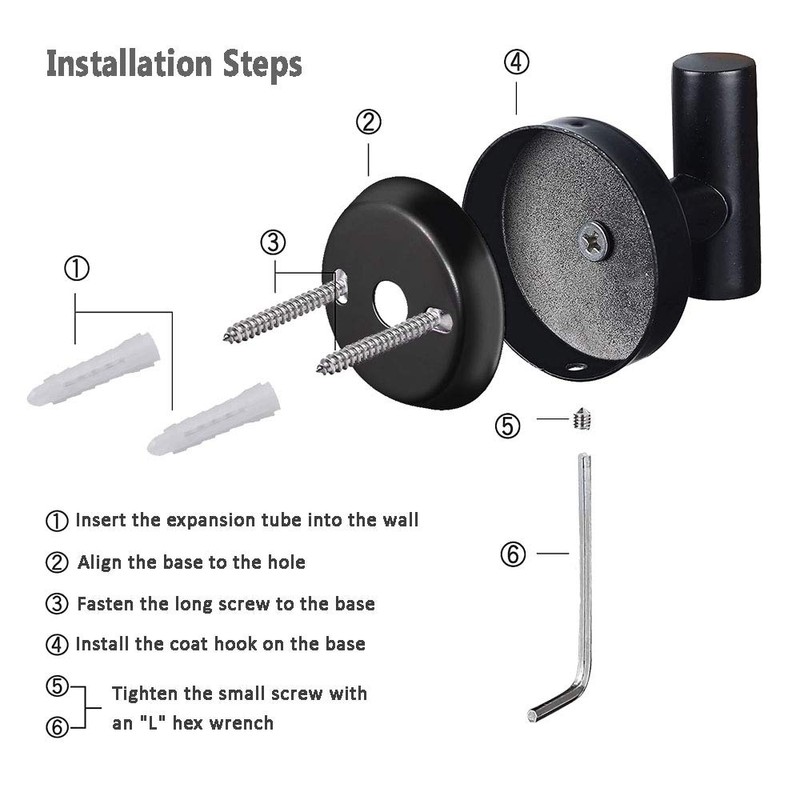 Installation Steps

④

②

③

①

⑤

⑥

① Insert the expansion tube into the wall

② Align the base to the hole

③ Fasten the long screw to the base

④ Install the coat hook on the base

⑤
⑥ Tighten the small screw with an "L" hex wrench