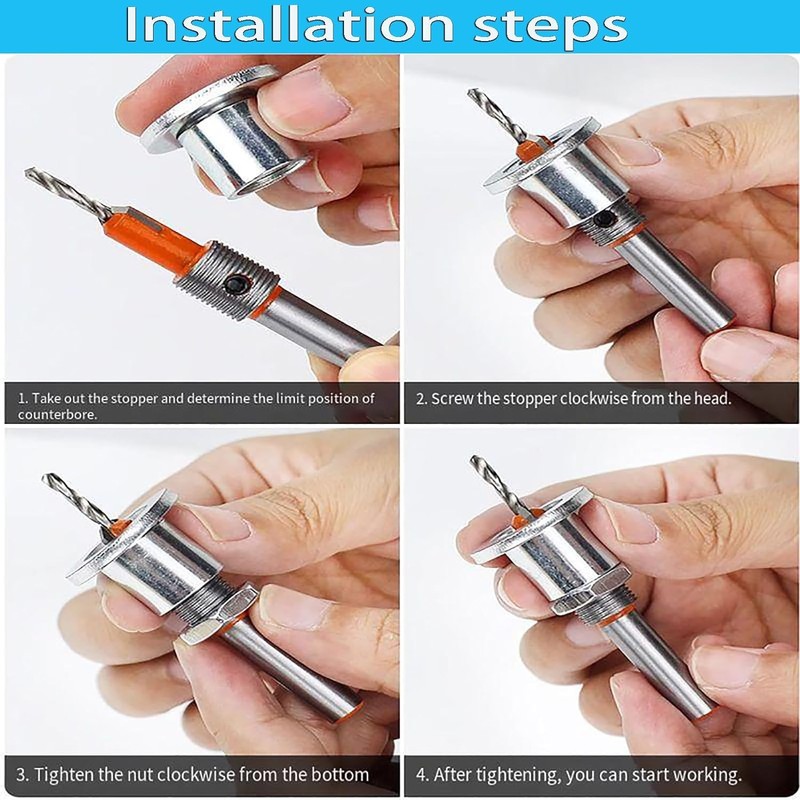 Installation steps

1. Take out the stopper and determine the limit position of counterbore.

2. Screw the stopper clockwise from the head.

3. Tighten the nut clockwise from the bottom

4. After tightening, you can start working.