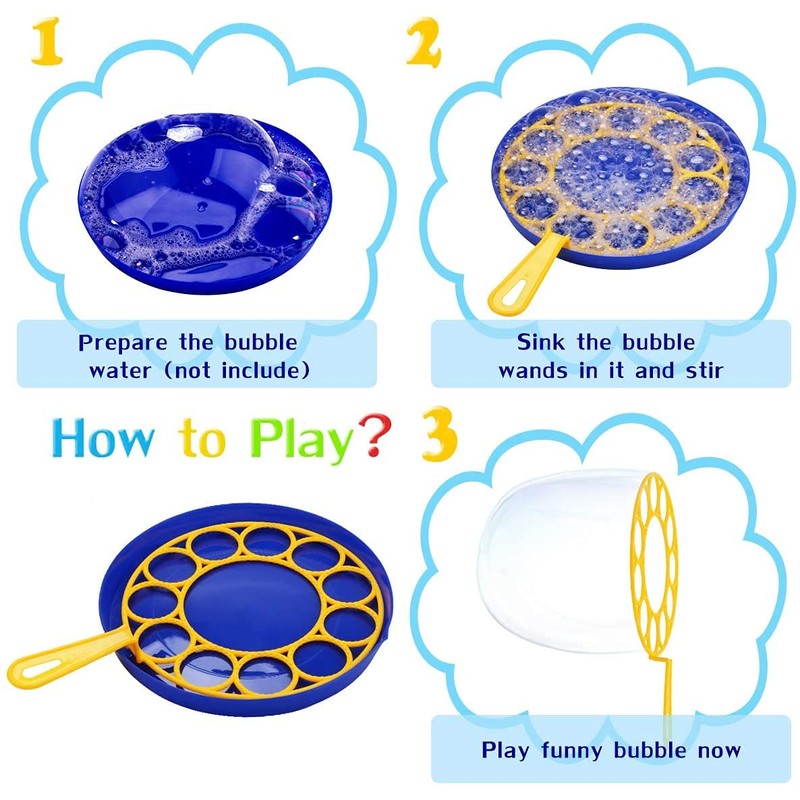 1

Prepare the bubble water (not include)

2

Sink the bubble wands in it and stir

How to Play?

3

Play funny bubble now