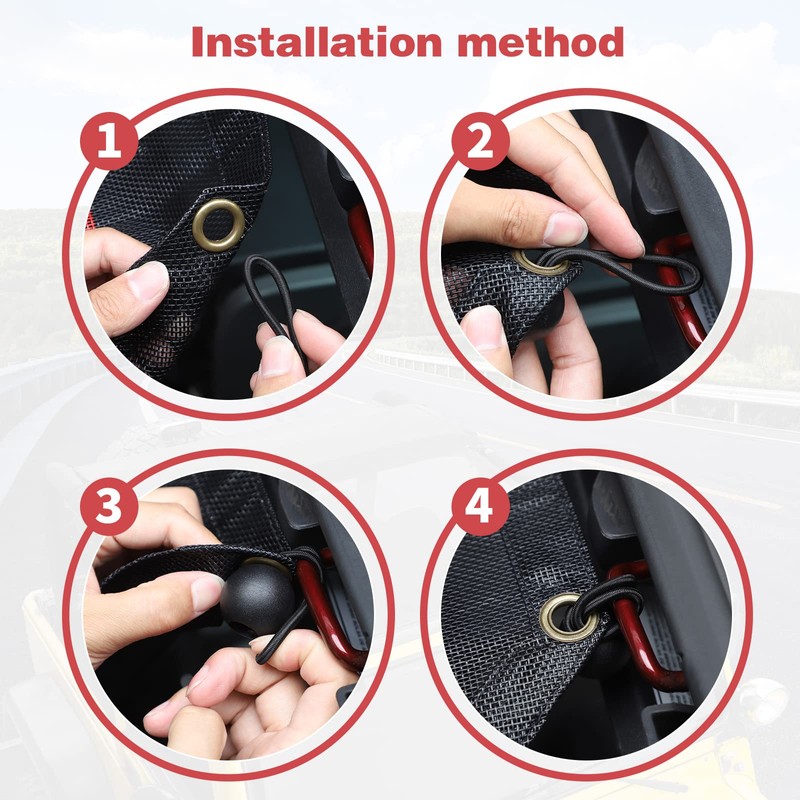 Installation method

1

2

3

4