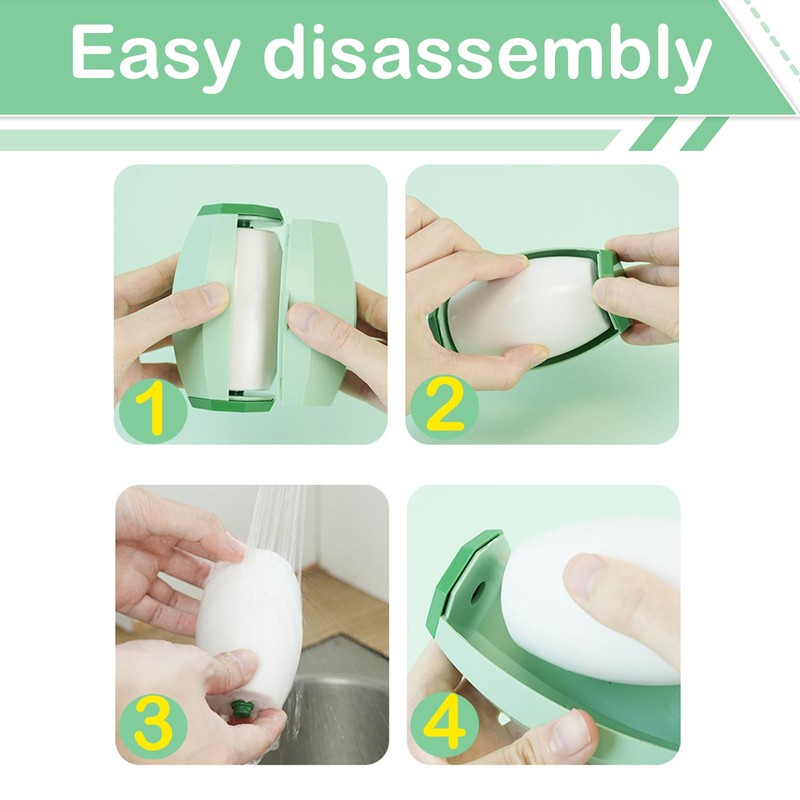 Easy disassembly

1

2

3

4