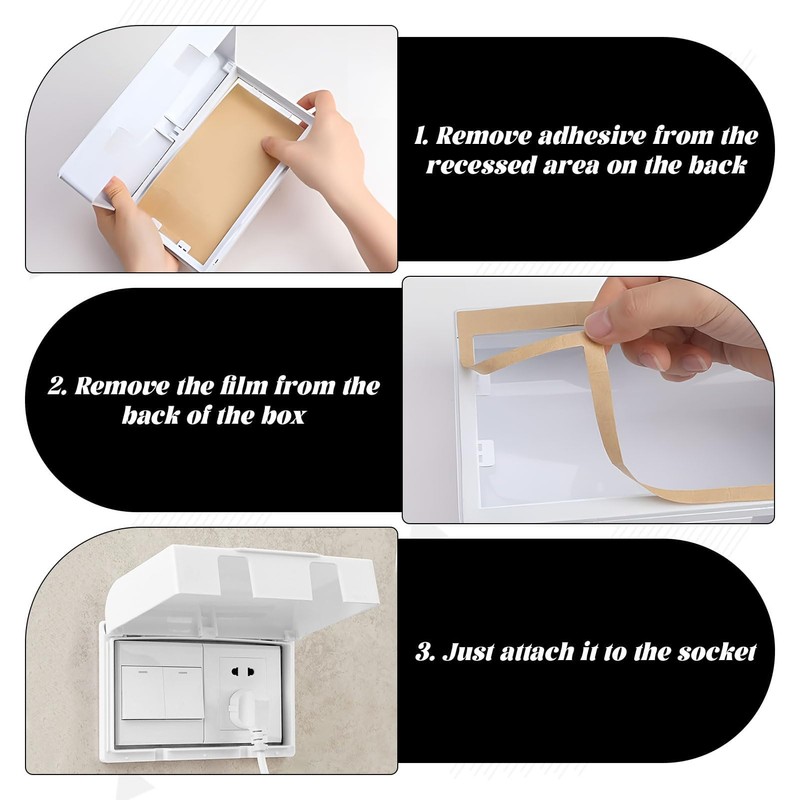 1. Remove adhesive from the recessed area on the back

2. Remove the film from the back of the box

3. Just attach it to the socket