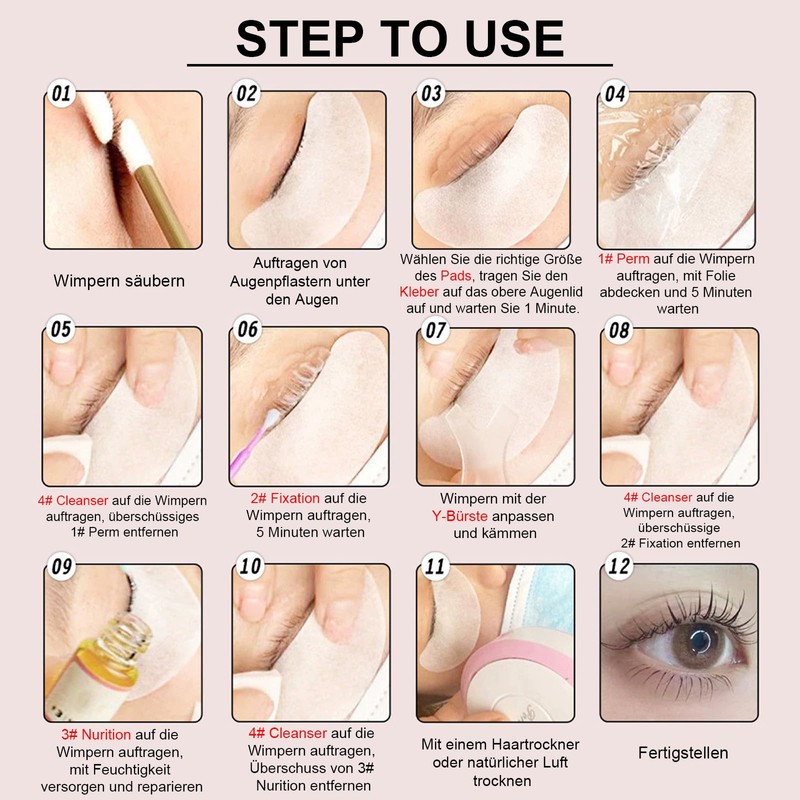 STEP TO USE

01

Wimpern säubern

02

Auftragen von Augenpflastern unter den Augen

03

Wählen Sie die richtige Größe des Pads, tragen Sie den Kleber auf das obere Augenlid auf und warten Sie 1 Minute.

04

1# Perm auf die Wimpern auftragen, mit Folie abdecken und 5 Minuten warten

05

4# Cleanser auf die Wimpern auftragen, überschüssiges 1# Perm entfernen

06

2# Fixation auf die Wimpern auftragen, 5 Minuten warten

07

Wimpern mit der Y-Bürste anpassen und kämmen

08

4# Cleanser auf die Wimpern auftragen, überschüssige 2# Fixation entfernen

09

3# Nurition auf die Wimpern auftragen, mit Feuchtigkeit versorgen und reparieren

10

4# Cleanser auf die Wimpern auftragen, Überschuss von 3# Nurition entfernen

11

Mit einem Haartrockner oder natürlicher Luft trocknen

12

Fertigstellen