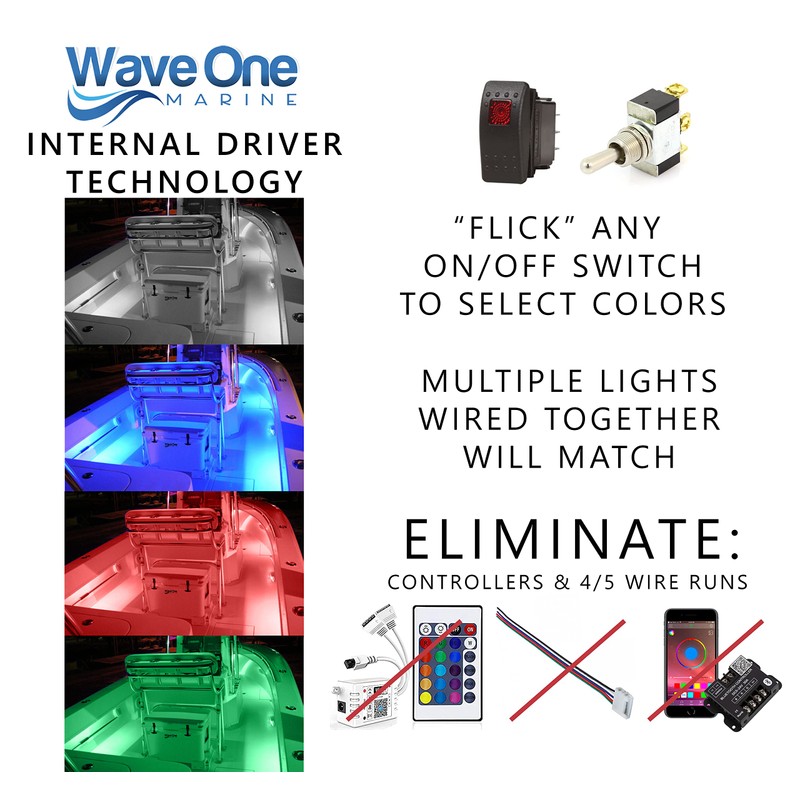 Wave One
MARINE

INTERNAL DRIVER TECHNOLOGY

"FLICK" ANY ON/OFF SWITCH TO SELECT COLORS

MULTIPLE LIGHTS WIRED TOGETHER WILL MATCH

ELIMINATE:
CONTROLLERS & 4/5 WIRE RUNS