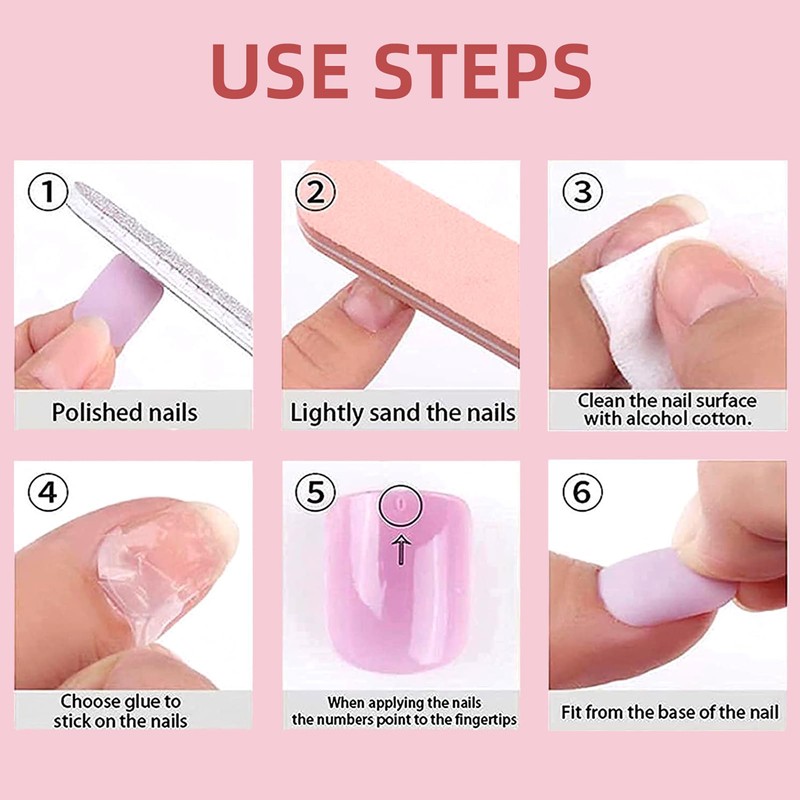 USE STEPS

1
Polished nails

2
Lightly sand the nails

3
Clean the nail surface with alcohol cotton.

4
Choose glue to stick on the nails

5
When applying the nails the numbers point to the fingertips

6
Fit from the base of the nail