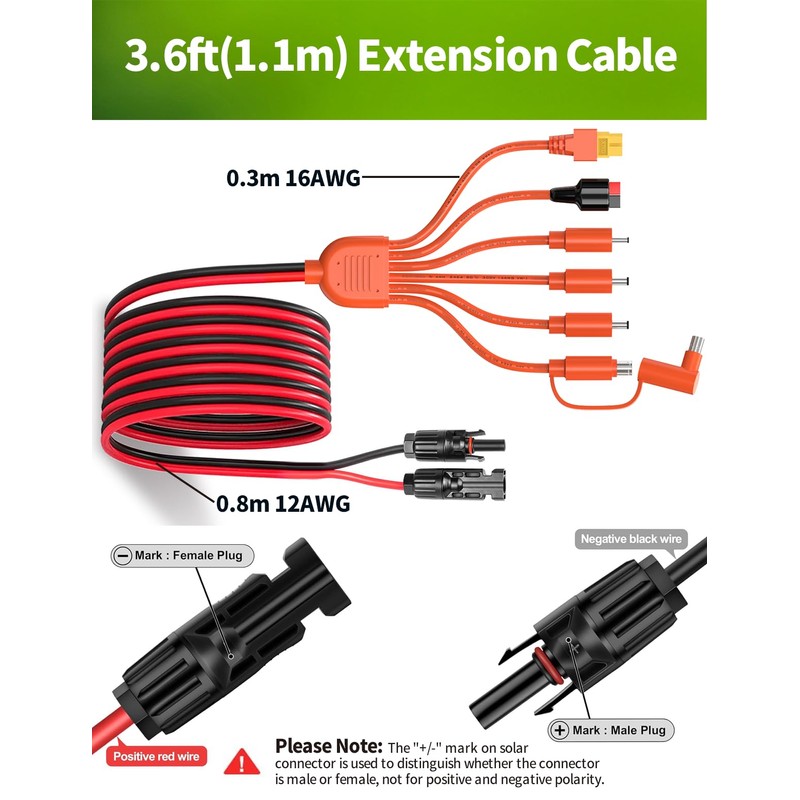 3.6ft(1.1m) Extension Cable

0.3m 16AWG

0.8m 12AWG

− Mark : Female Plug

Negative black wire

+ Mark : Male Plug

Positive red wire

Please Note: The "+/-" mark on solar connector is used to distinguish whether the connector is male or female, not for positive and negative polarity.