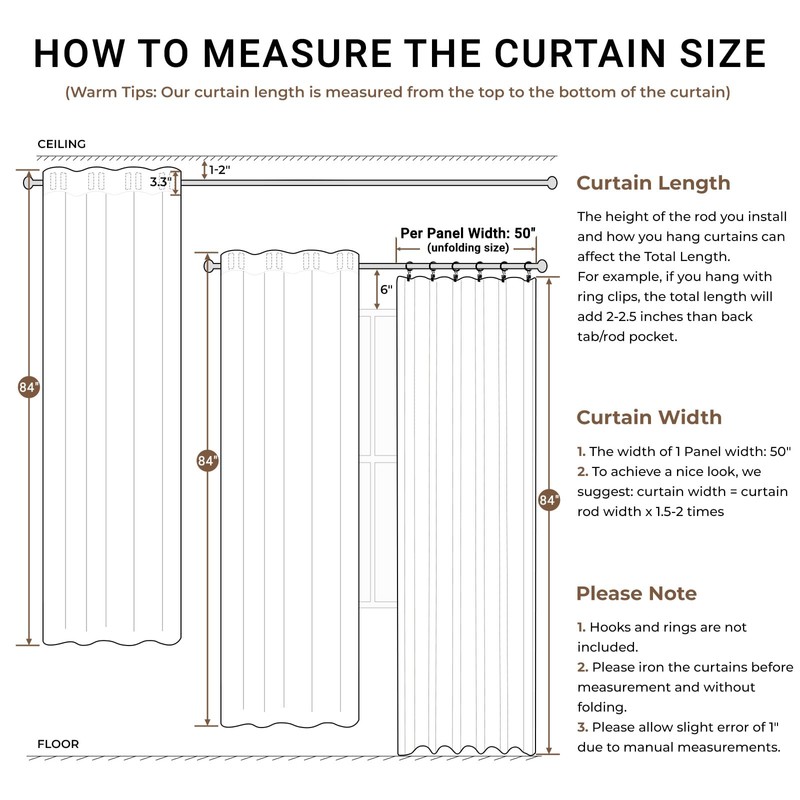 HOW TO MEASURE THE CURTAIN SIZE

(Warm Tips: Our curtain length is measured from the top to the bottom of the curtain)

CEILING

1-2"

3.3"

84"

Per Panel Width: 50"
(unfolding size)

6"

84"

84"

FLOOR

Curtain Length

The height of the rod you install and how you hang curtains can affect the Total Length.
For example, if you hang with ring clips, the total length will add 2-2.5 inches than back tab/rod pocket.

Curtain Width

1. The width of 1 Panel width: 50"
2. To achieve a nice look, we suggest: curtain width = curtain rod width x 1.5-2 times

Please Note

1. Hooks and rings are not included.
2. Please iron the curtains before measurement and without folding.
3. Please allow slight error of 1" due to manual measurements.