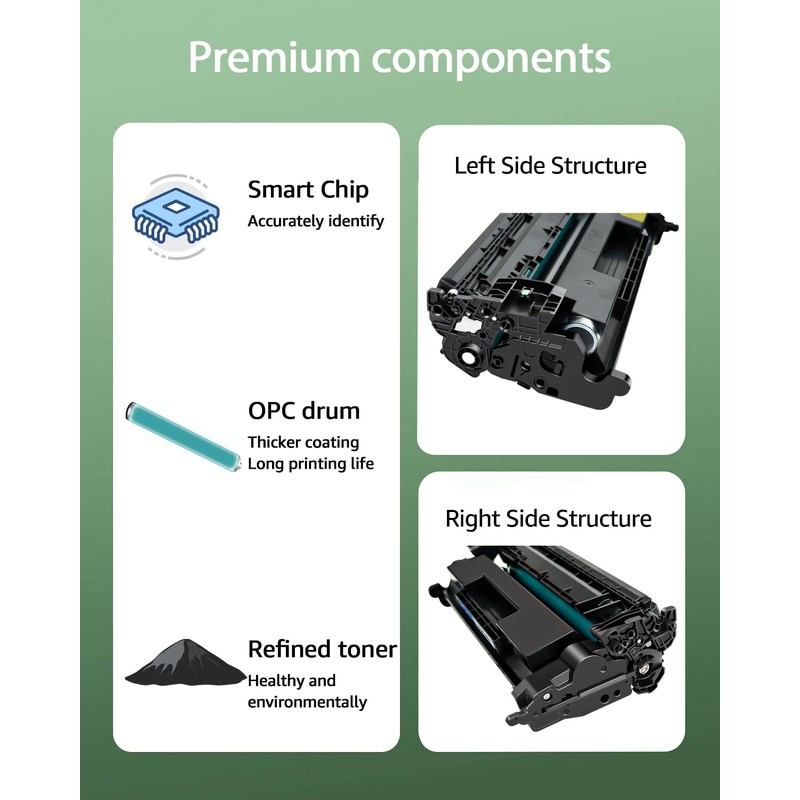 Premium components

Smart Chip
Accurately identify

OPC drum
Thicker coating
Long printing life

Refined toner
Healthy and environmentally

Left Side Structure

Right Side Structure