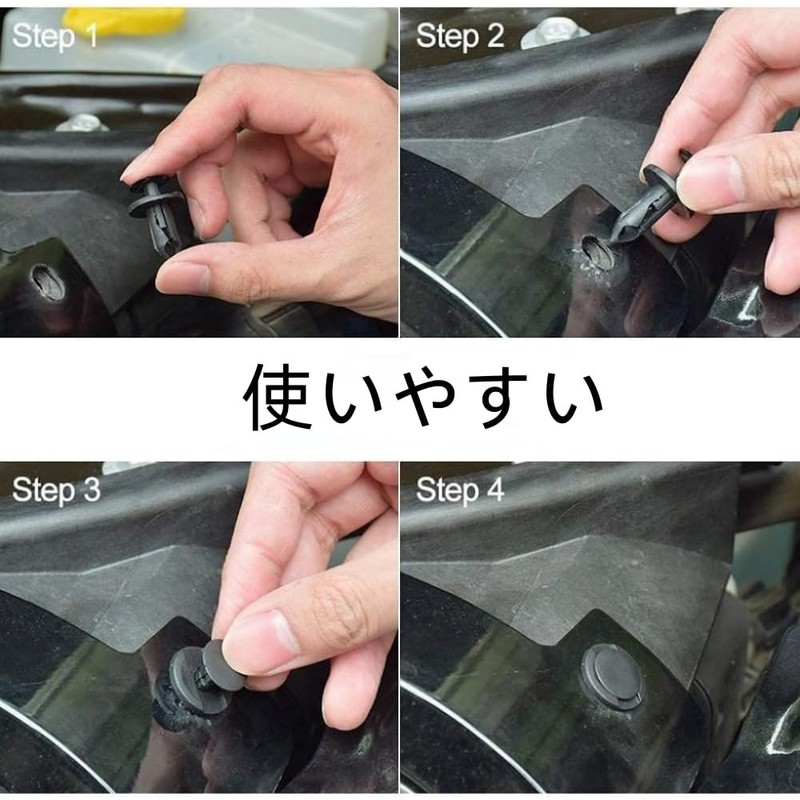 Step 1

Step 2

使いやすい

Step 3

Step 4