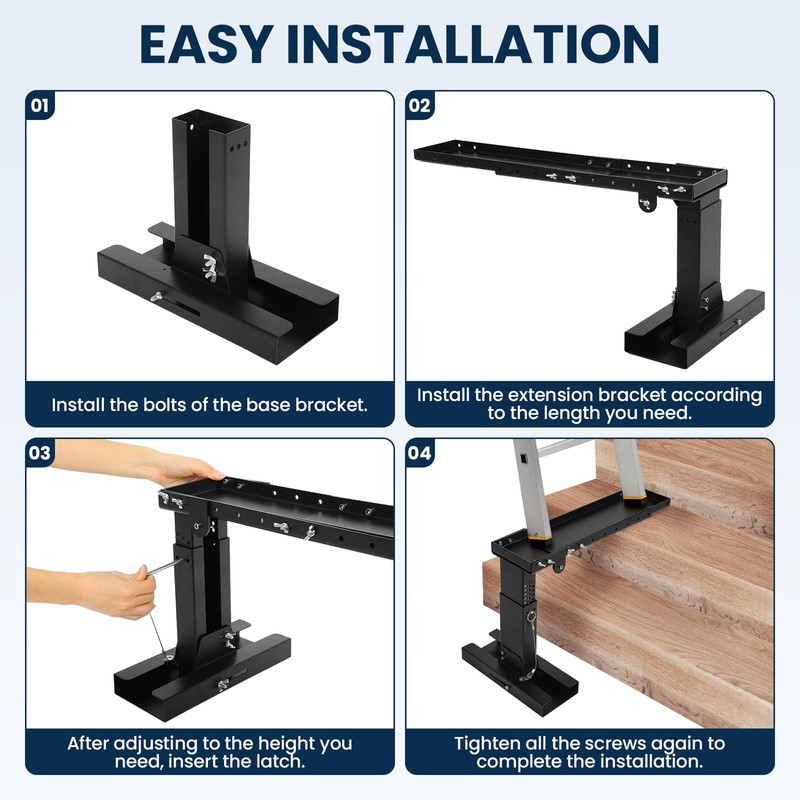 EASY INSTALLATION

01

Install the bolts of the base bracket.

02

Install the extension bracket according to the length you need.

03

After adjusting to the height you need, insert the latch.

04

Tighten all the screws again to complete the installation.