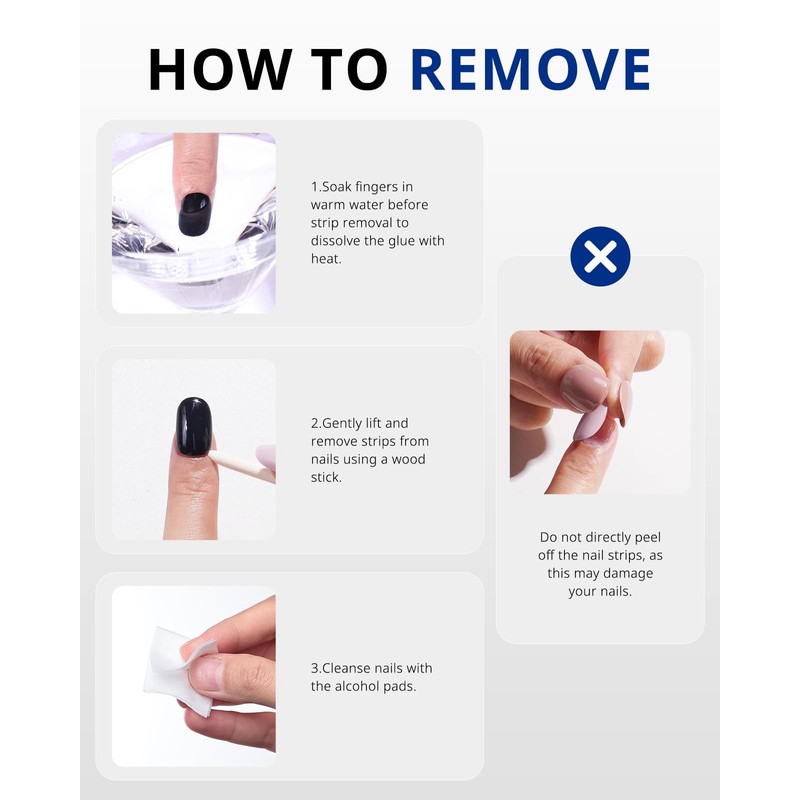 HOW TO REMOVE

1.Soak fingers in warm water before strip removal to dissolve the glue with heat.

2.Gently lift and remove strips from nails using a wood stick.

3.Cleanse nails with the alcohol pads.

Do not directly peel off the nail strips, as this may damage your nails.