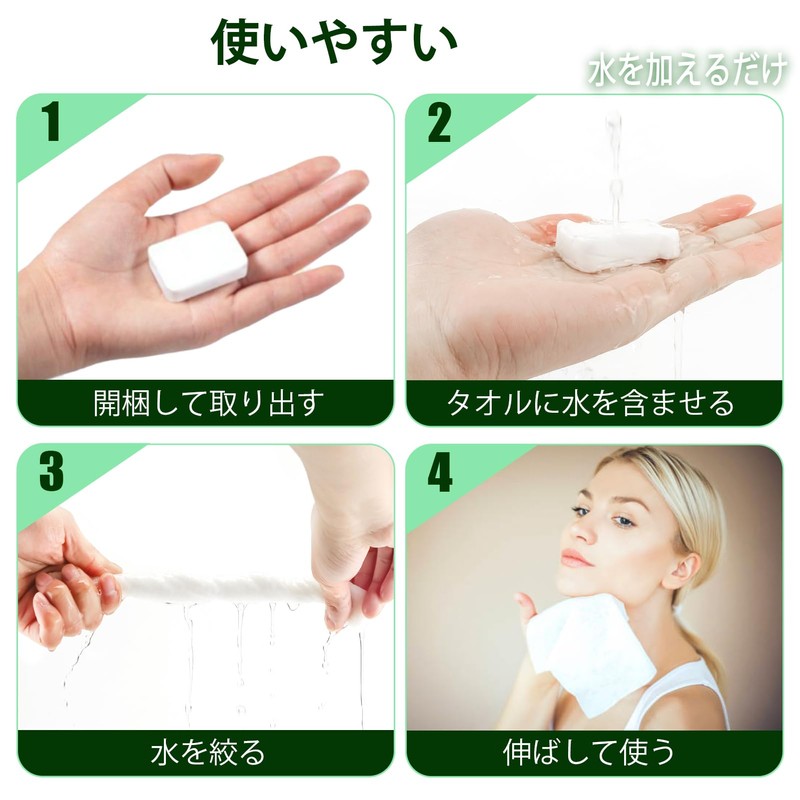 使いやすい

水を加えるだけ

1

開梱して取り出す

2

タオルに水を含ませる

3

水を絞る

4

伸ばして使う