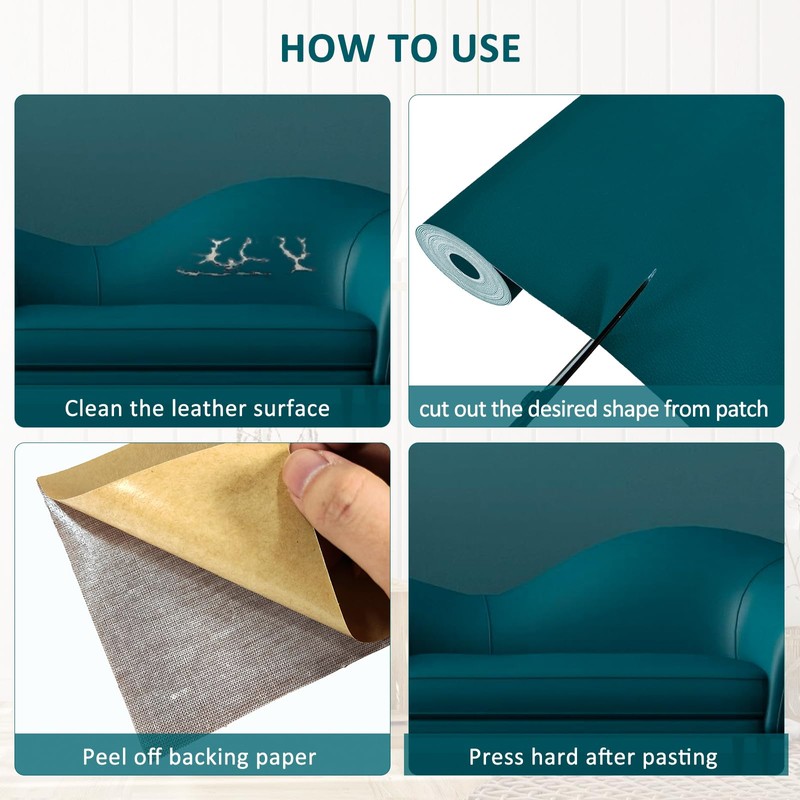 HOW TO USE

Clean the leather surface

cut out the desired shape from patch

Peel off backing paper

Press hard after pasting