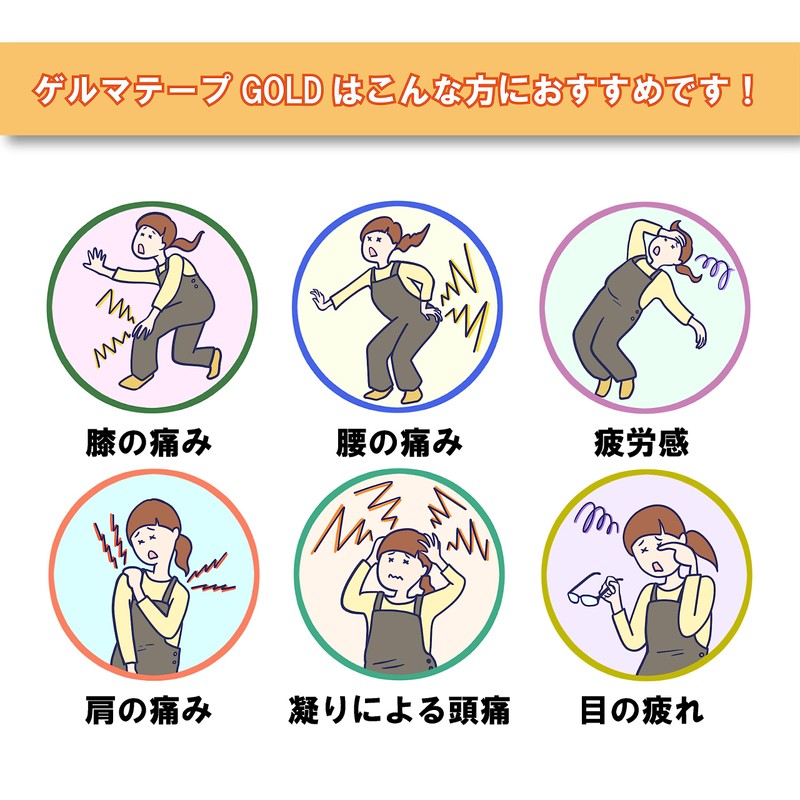 ゲルマテープ GOLD はこんな方におすすめです！

膝の痛み

腰の痛み

疲労感

肩の痛み

凝りによる頭痛

目の疲れ