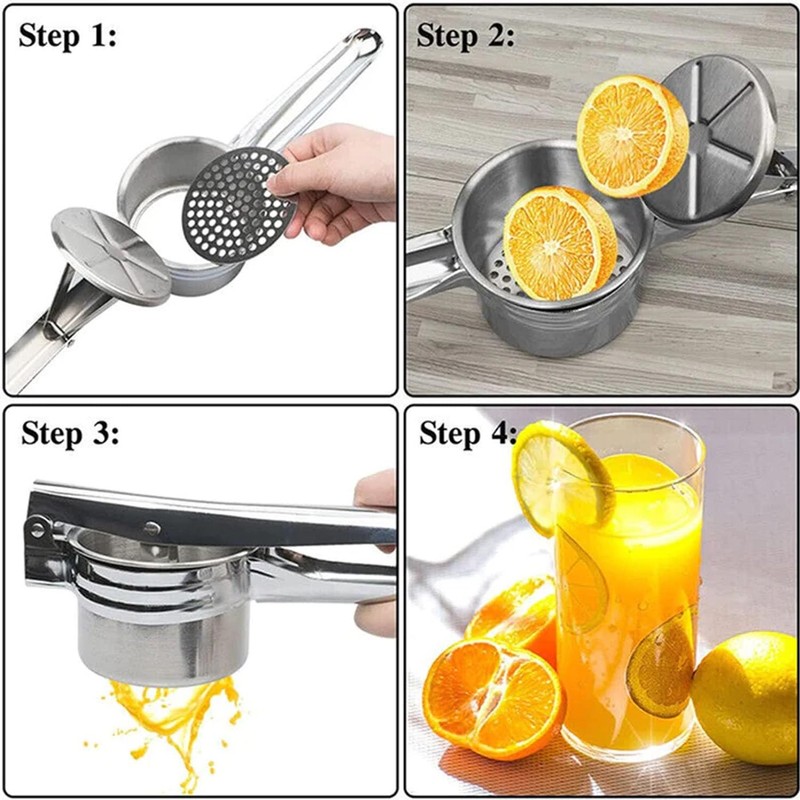 Step 1:

Step 2:

Step 3:

Step 4: