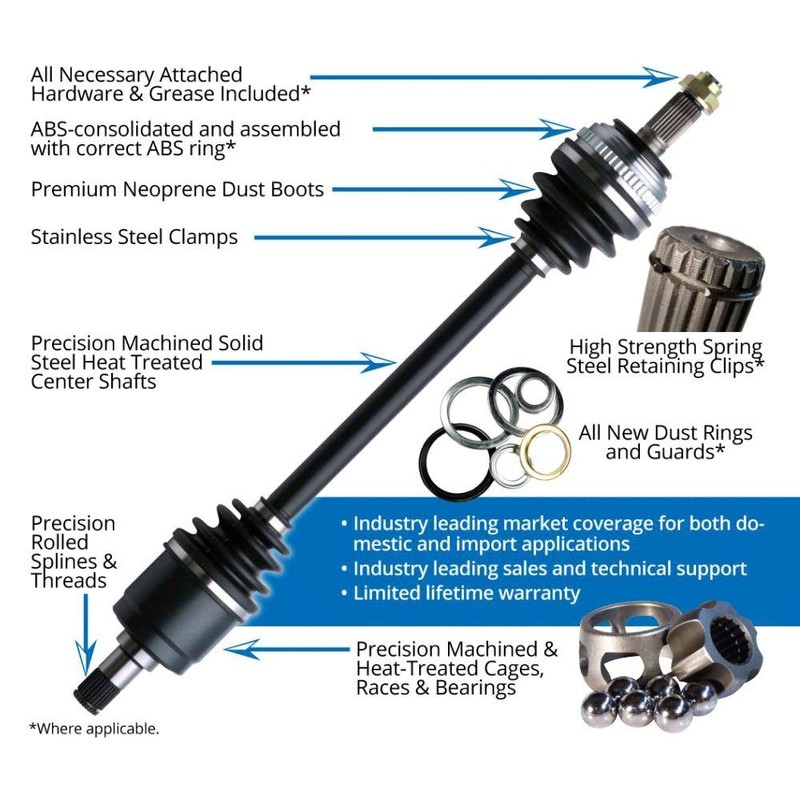 All Necessary Attached Hardware & Grease Included*

ABS-consolidated and assembled with correct ABS ring*

Premium Neoprene Dust Boots

Stainless Steel Clamps

Precision Machined Solid Steel Heat Treated Center Shafts

High Strength Spring Steel Retaining Clips*

All New Dust Rings and Guards*

Precision Rolled Splines & Threads

• Industry leading market coverage for both domestic and import applications
• Industry leading sales and technical support
• Limited lifetime warranty

Precision Machined & Heat-Treated Cages, Races & Bearings

*Where applicable.