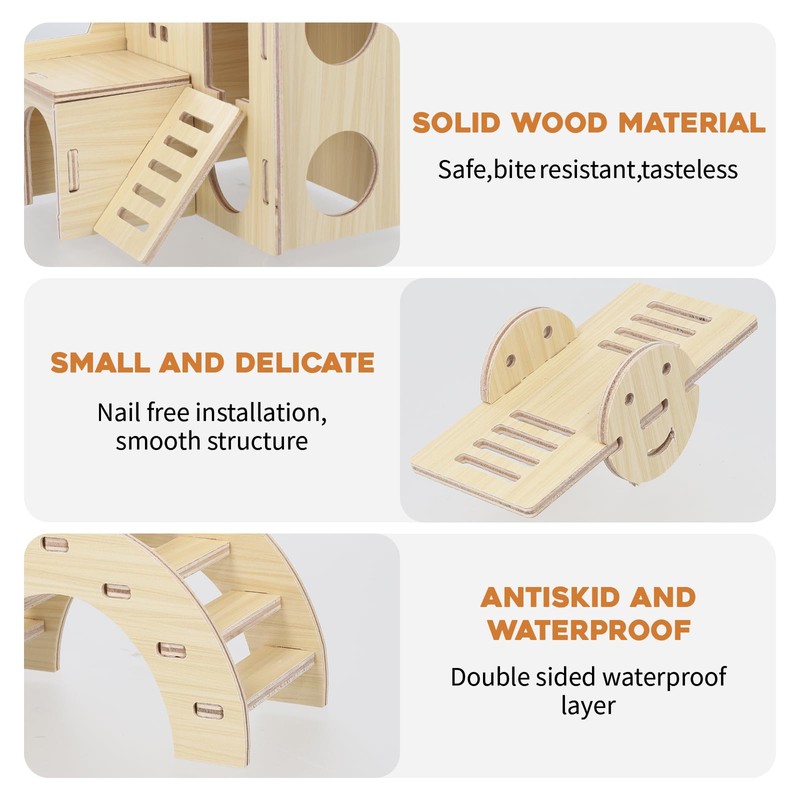 SOLID WOOD MATERIAL

Safe,bite resistant,tasteless

SMALL AND DELICATE

Nail free installation, smooth structure

ANTISKID AND WATERPROOF

Double sided waterproof layer