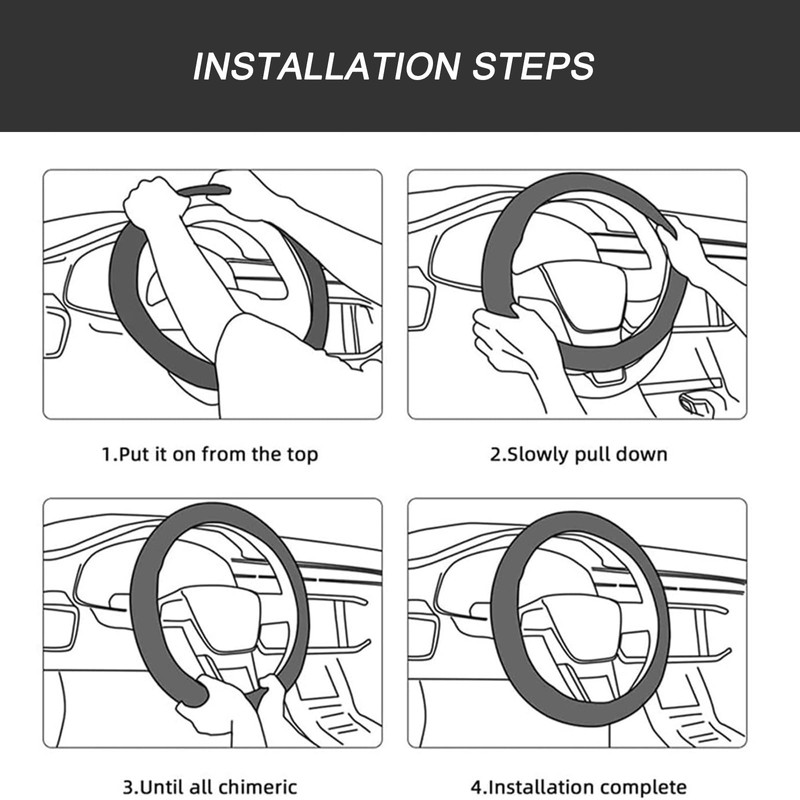 INSTALLATION STEPS

1.Put it on from the top

2.Slowly pull down

3.Until all chimeric

4.Installation complete