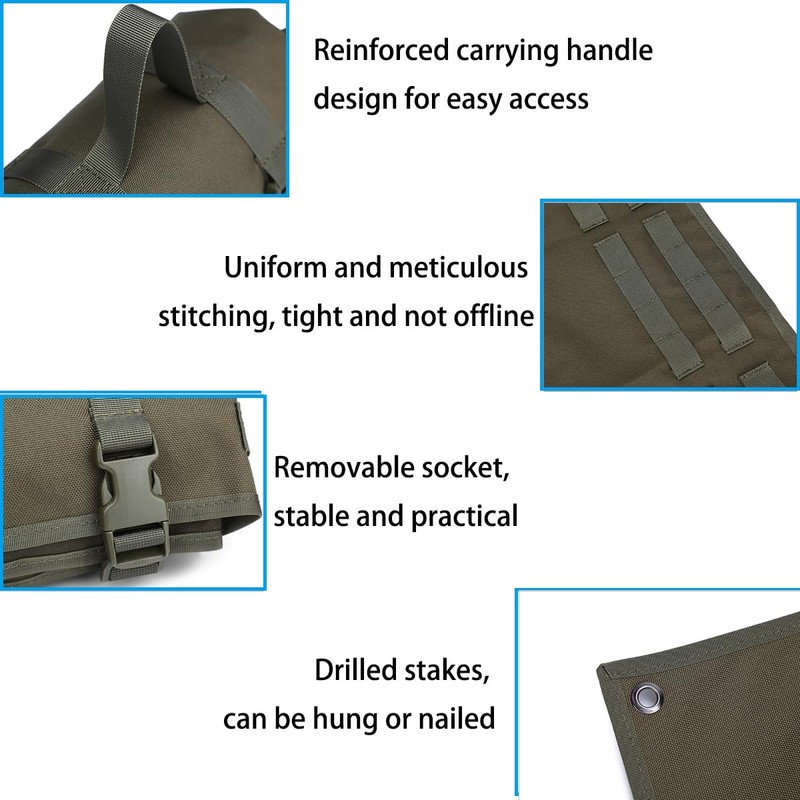 Reinforced carrying handle design for easy access

Uniform and meticulous stitching, tight and not offline

Removable socket, stable and practical

Drilled stakes, can be hung or nailed