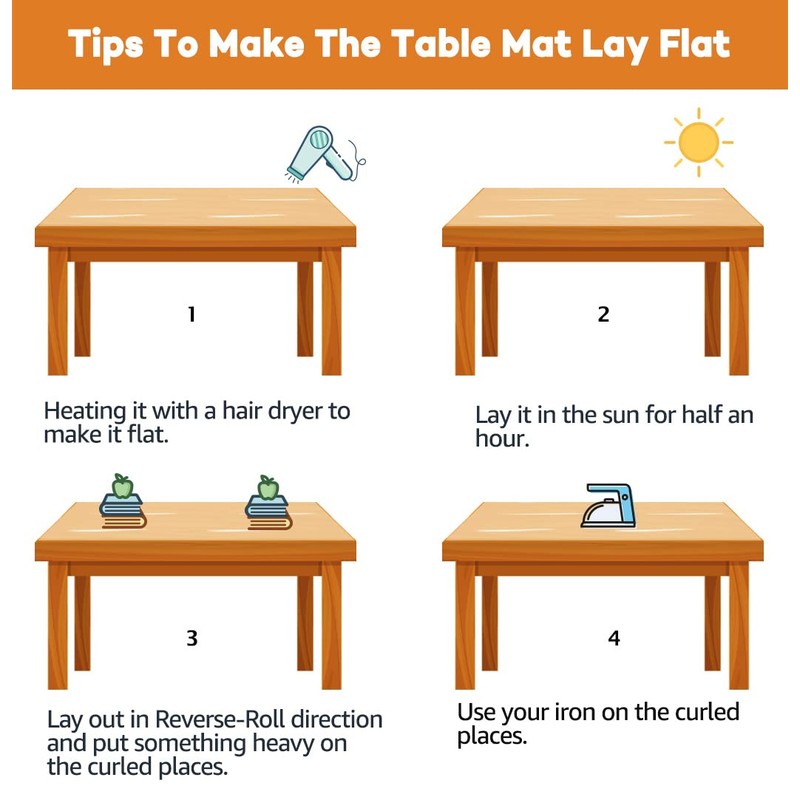 Tips To Make The Table Mat Lay Flat

1

Heating it with a hair dryer to make it flat.

2

Lay it in the sun for half an hour.

3

Lay out in Reverse-Roll direction and put something heavy on the curled places.

4

Use your iron on the curled places.