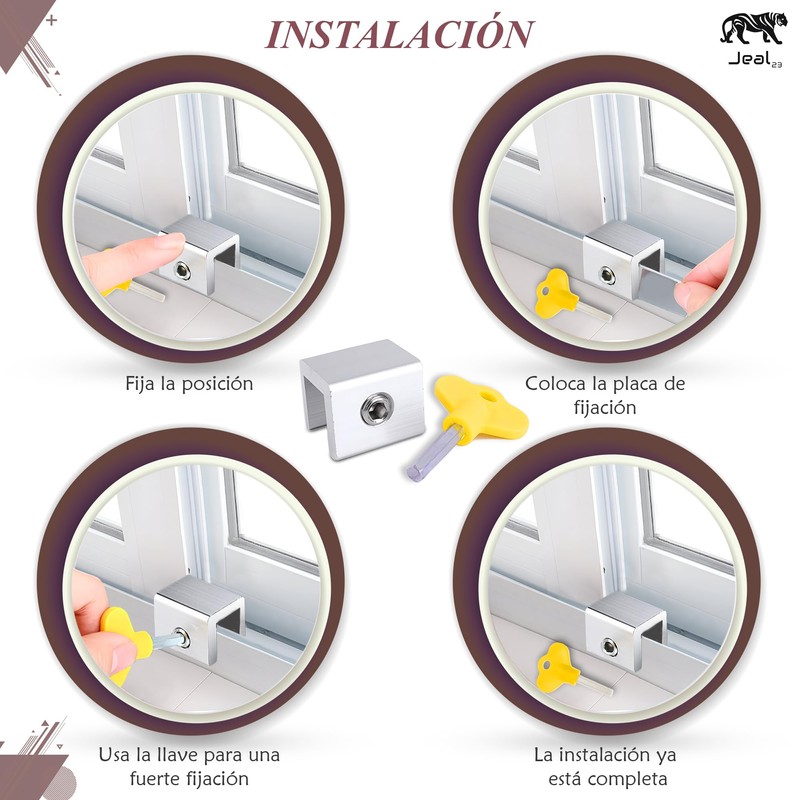 INSTALACIÓN

Jeal 23

Fija la posición

Coloca la placa de fijación

Usa la llave para una fuerte fijación

La instalación ya está completa