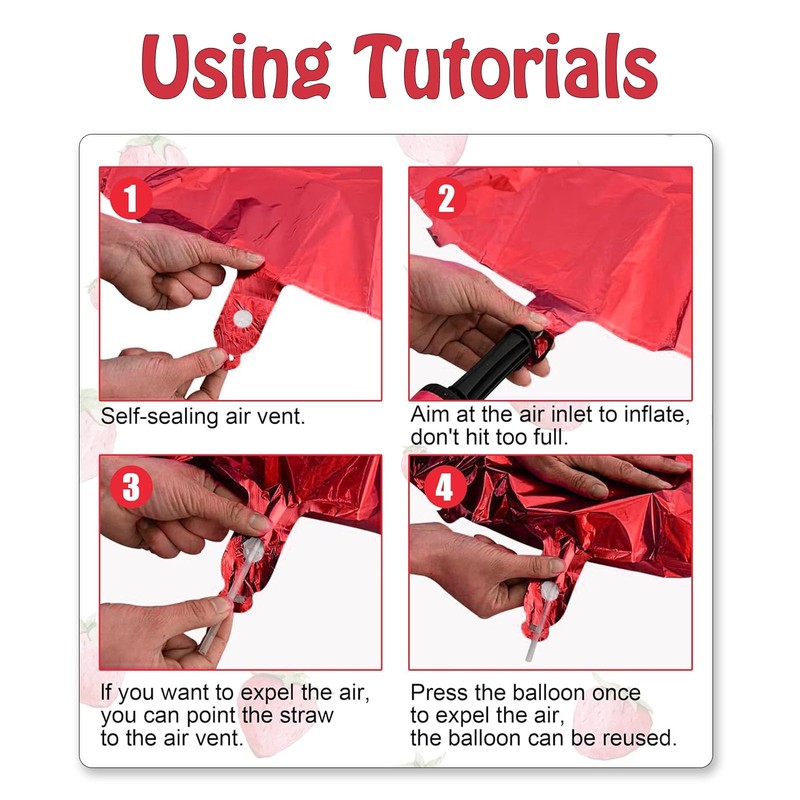 Using Tutorials

1

Self-sealing air vent.

2

Aim at the air inlet to inflate, don't hit too full.

3

If you want to expel the air, you can point the straw to the air vent.

4

Press the balloon once to expel the air, the balloon can be reused.