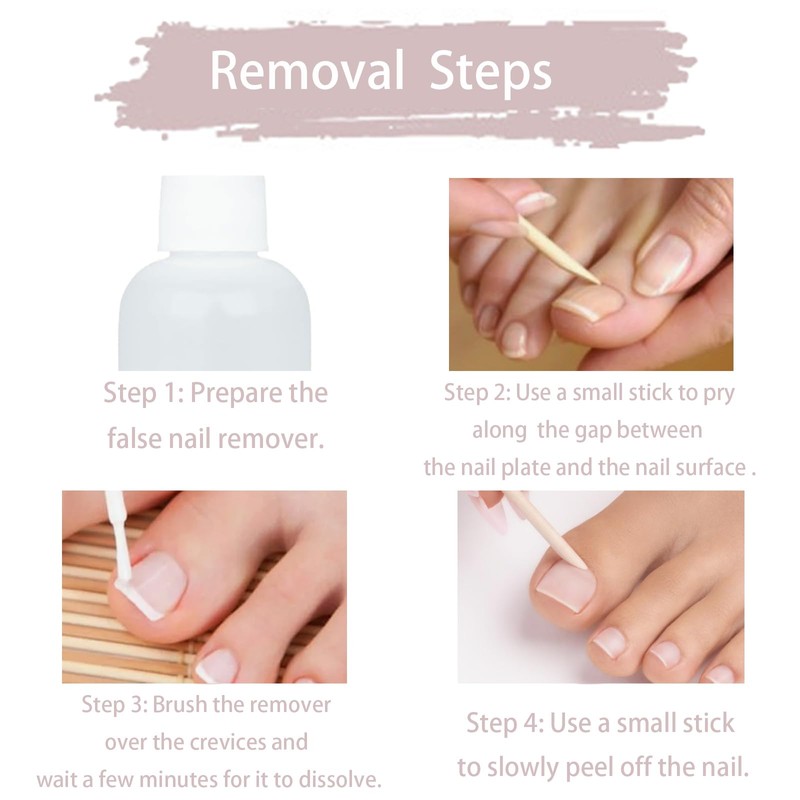 Removal Steps

Step 1: Prepare the false nail remover.

Step 2: Use a small stick to pry along the gap between the nail plate and the nail surface .

Step 3: Brush the remover over the crevices and wait a few minutes for it to dissolve.

Step 4: Use a small stick to slowly peel off the nail.