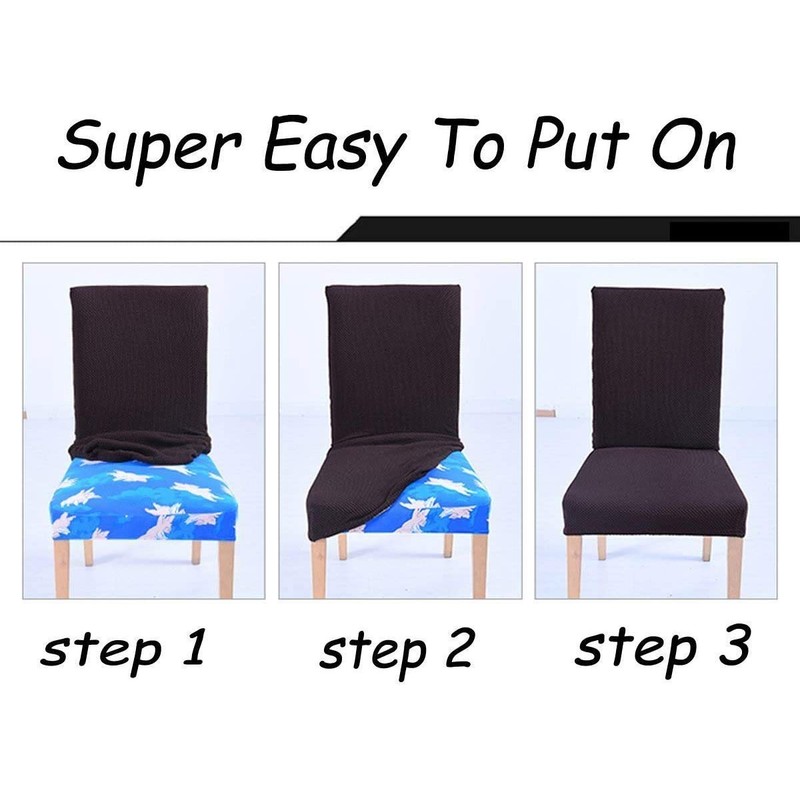 Super Easy To Put On

step 1

step 2

step 3