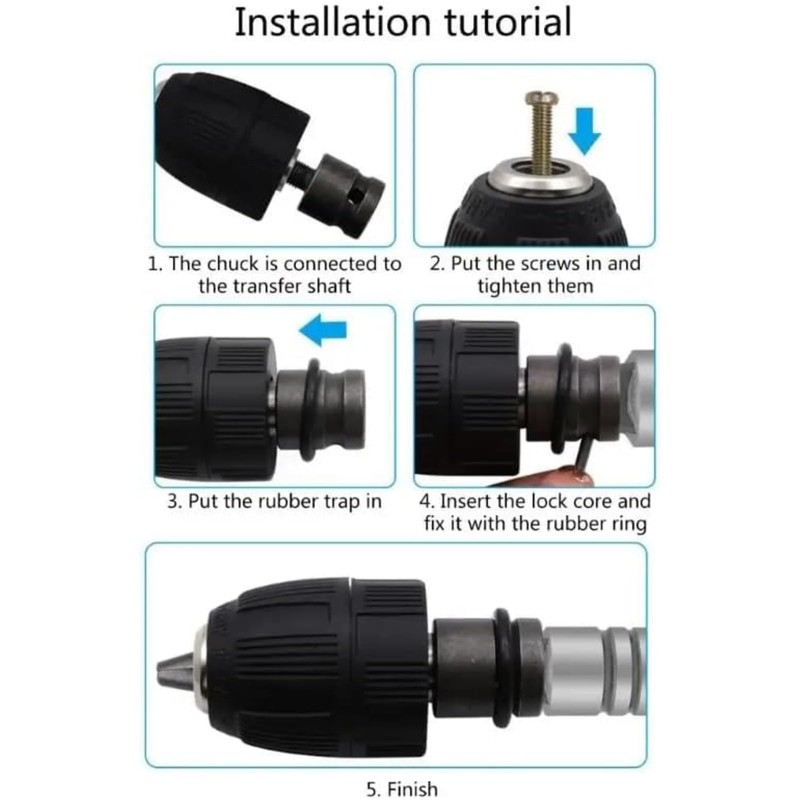 Installation tutorial

1. The chuck is connected to the transfer shaft

2. Put the screws in and tighten them

3. Put the rubber trap in

4. Insert the lock core and fix it with the rubber ring

5. Finish