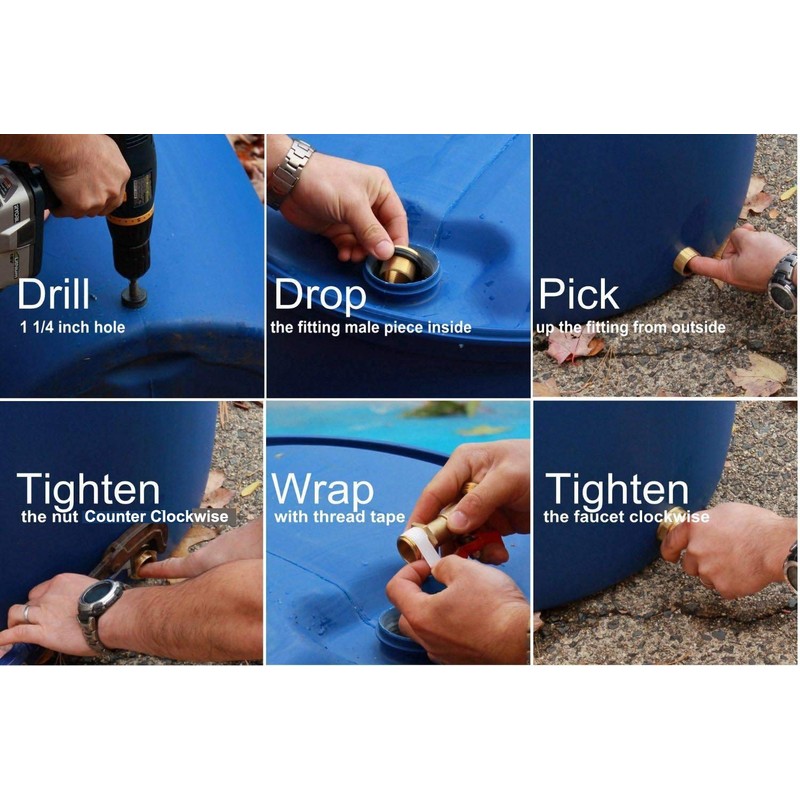 Drill
1 1/4 inch hole

Drop
the fitting male piece inside

Pick
up the fitting from outside

Tighten
the nut Counter Clockwise

Wrap
with thread tape

Tighten
the faucet clockwise