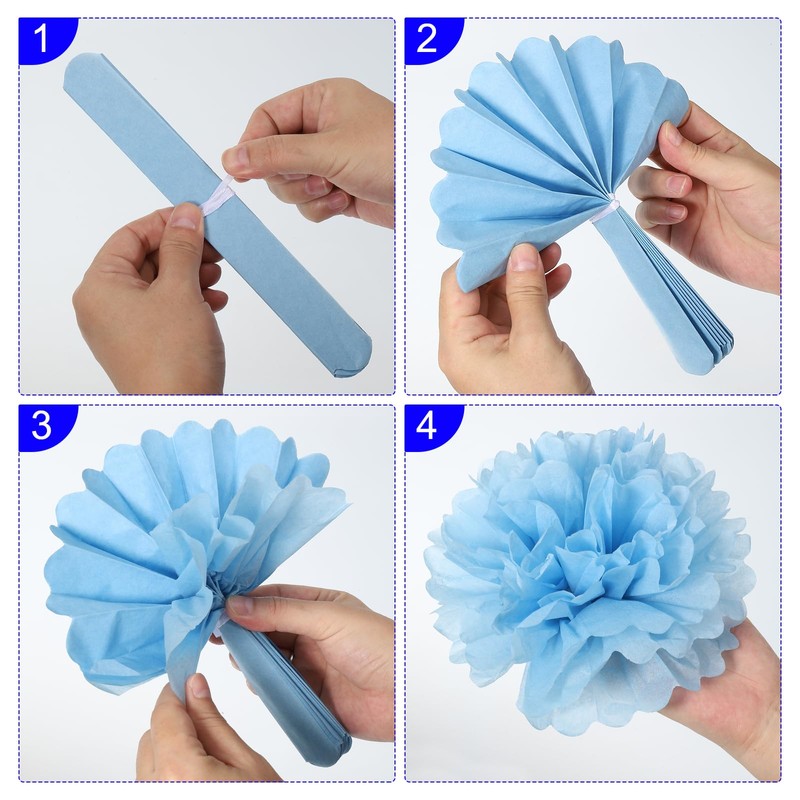 1

2

3

4