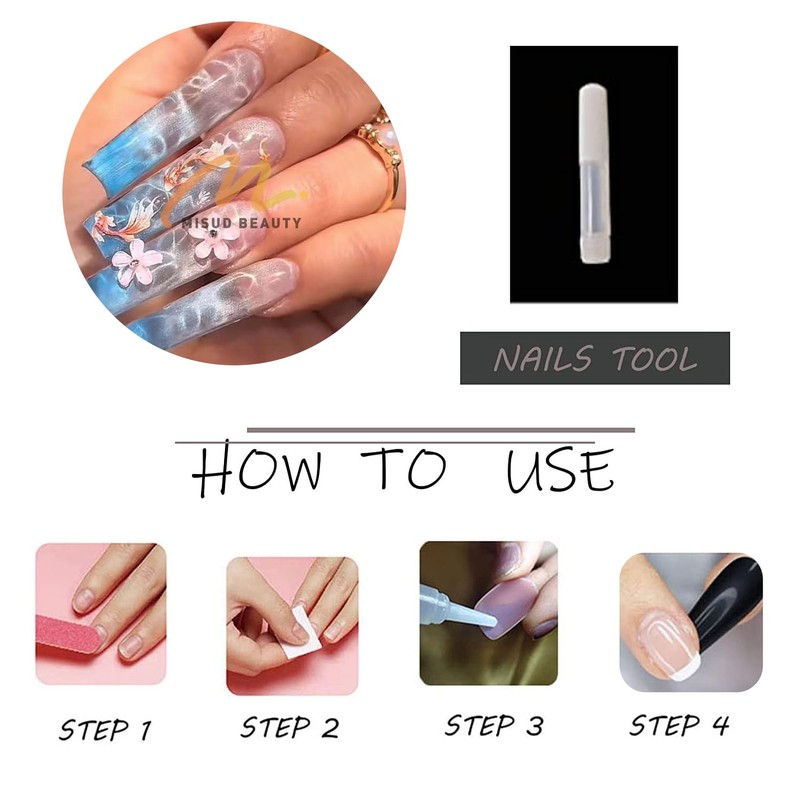 MISUD BEAUTY

NAILS TOOL

HOW TO USE

STEP 1

STEP 2

STEP 3

STEP 4