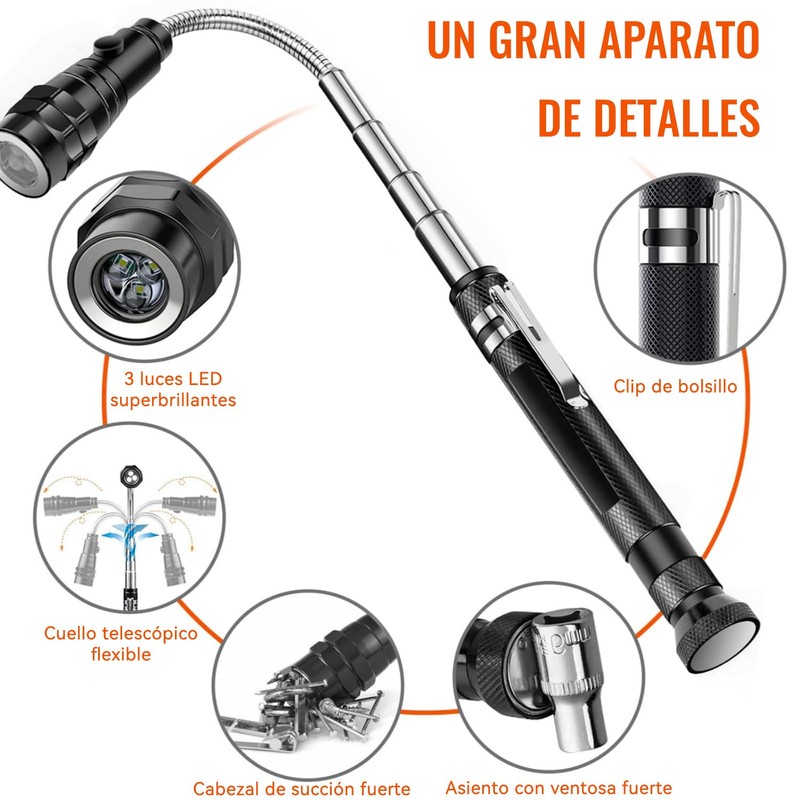 UN GRAN APARATO DE DETALLES

3 luces LED superbrillantes

Clip de bolsillo

Cuello telescópico flexible

Cabezal de succión fuerte

Asiento con ventosa fuerte