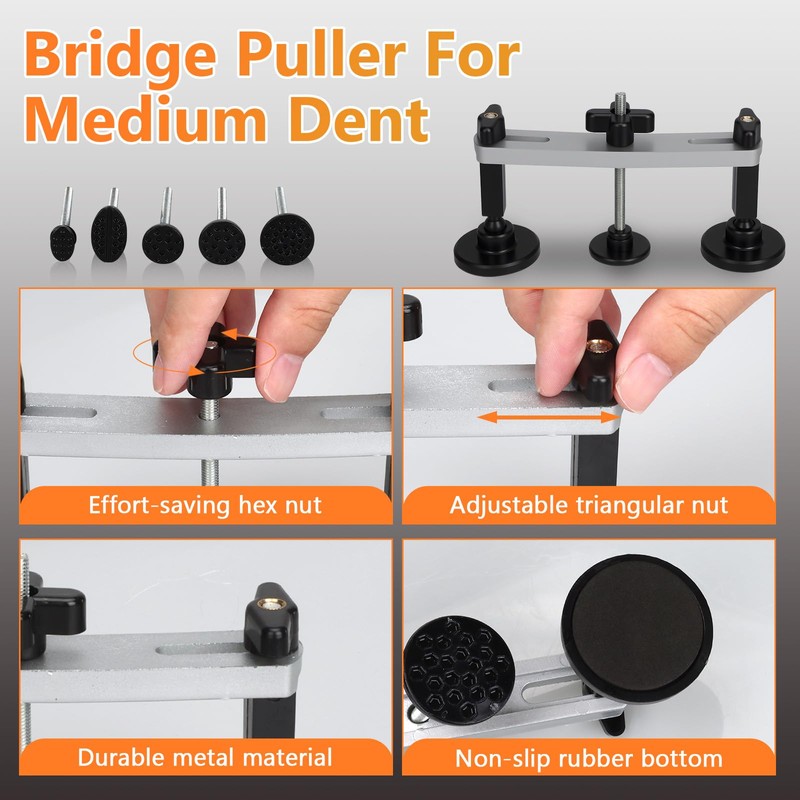 Bridge Puller For Medium Dent

Effort-saving hex nut

Adjustable triangular nut

Durable metal material

Non-slip rubber bottom