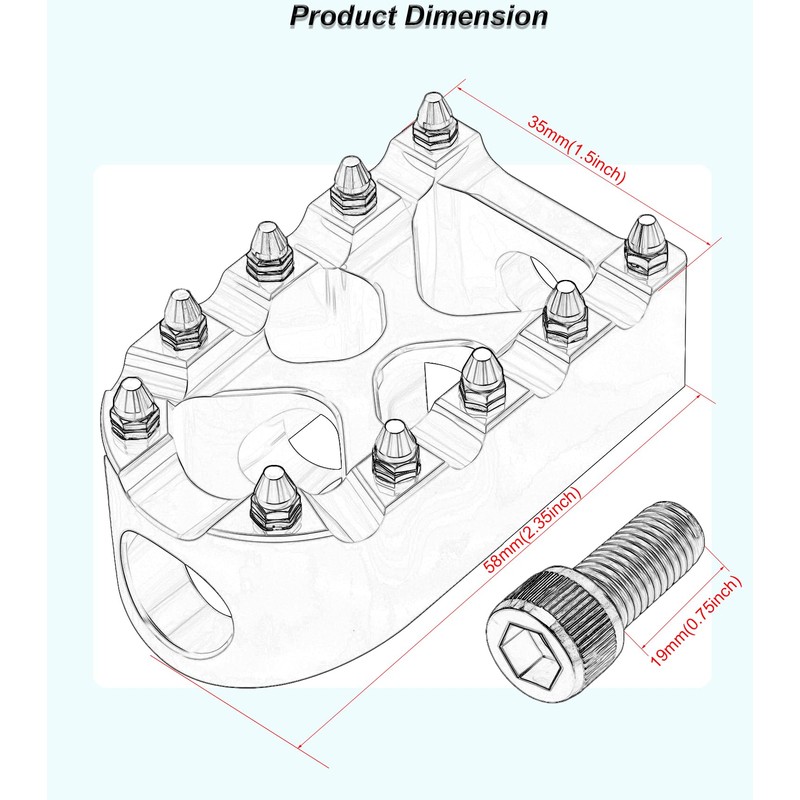 Product Dimension

35mm(1.5inch)

58mm(2.35inch)

19mm(0.75inch)