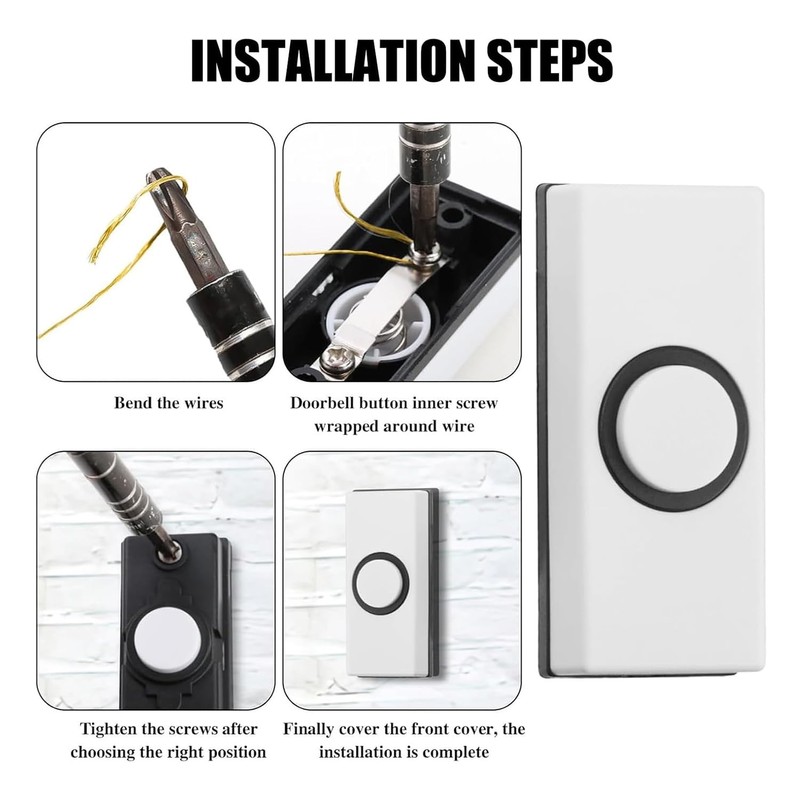 INSTALLATION STEPS

Bend the wires

Doorbell button inner screw wrapped around wire

Tighten the screws after choosing the right position

Finally cover the front cover, the installation is complete