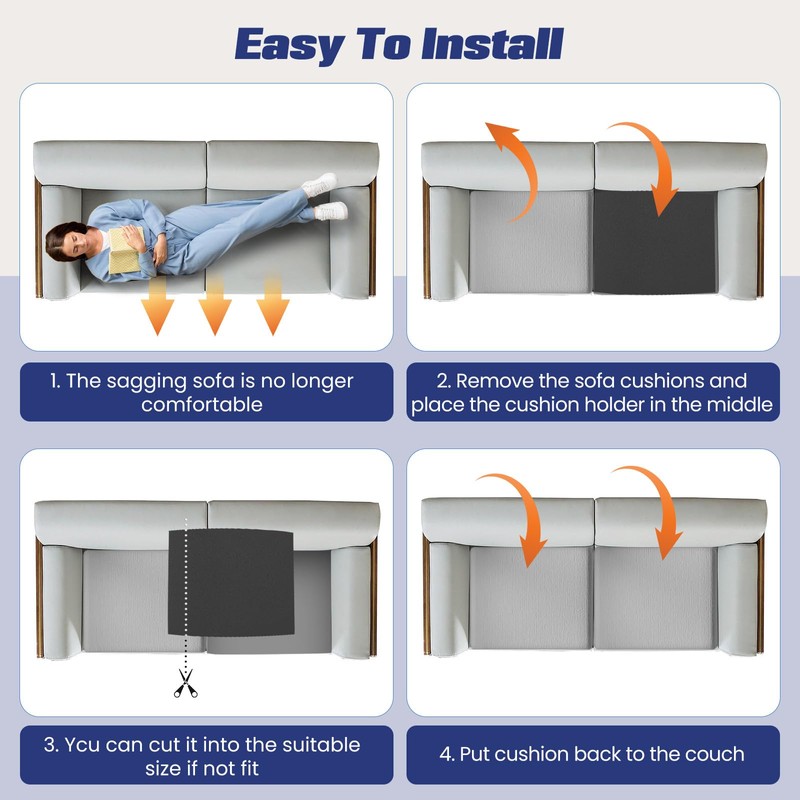 Easy To Install

1. The sagging sofa is no longer comfortable

2. Remove the sofa cushions and place the cushion holder in the middle

3. Ycu can cut it into the suitable size if not fit

4. Put cushion back to the couch