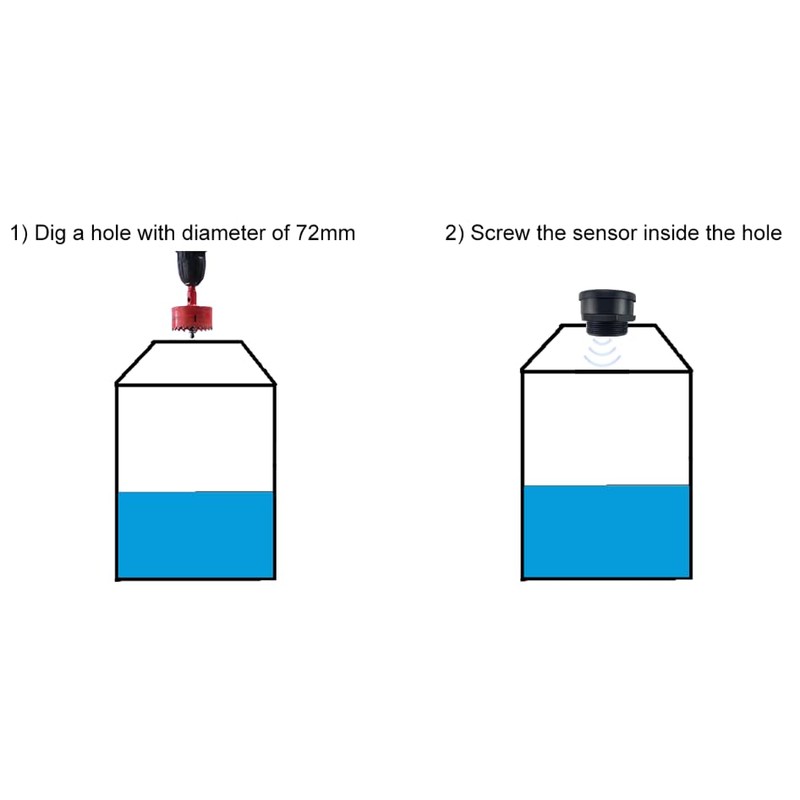 1) Dig a hole with diameter of 72mm

2) Screw the sensor inside the hole